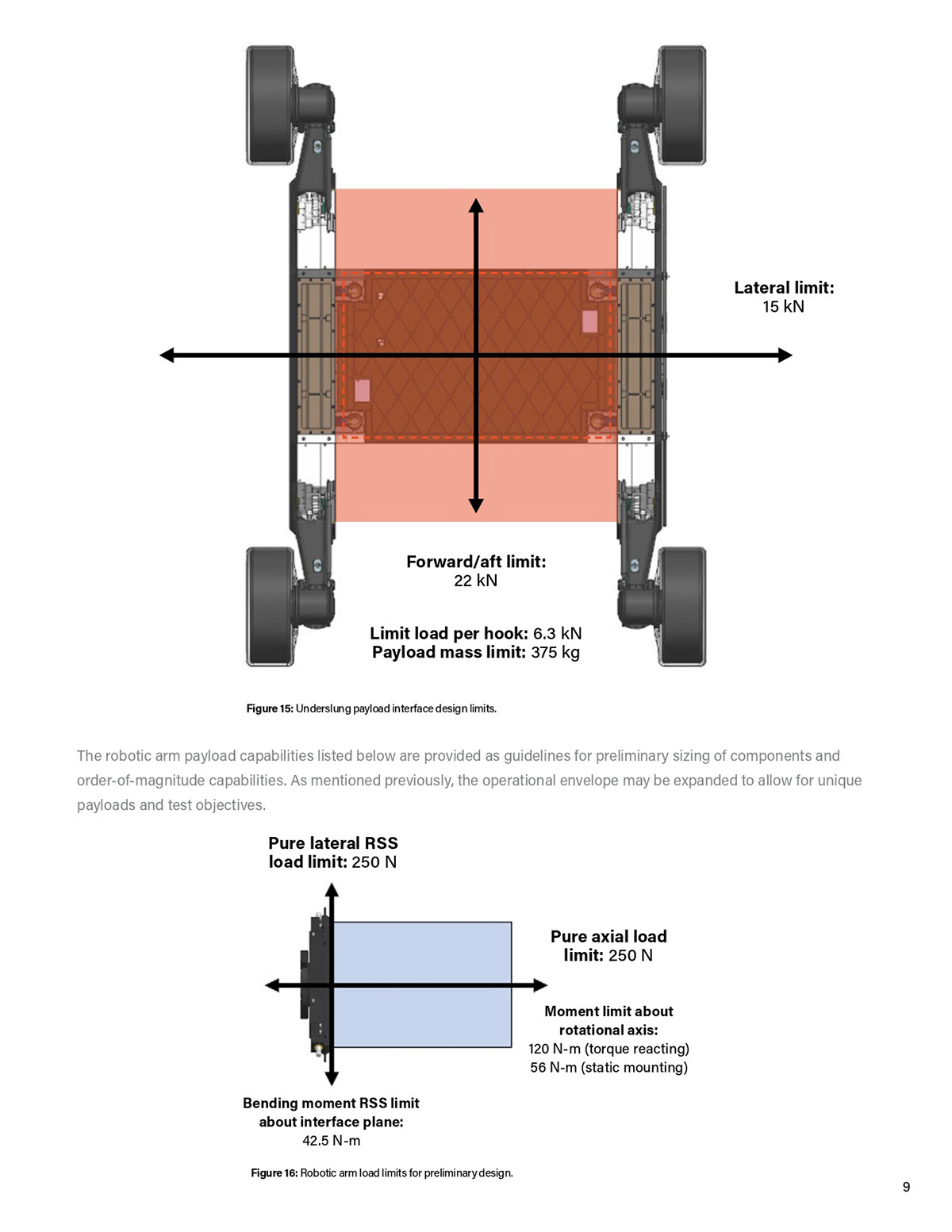 Lateral limit:
15 kN

Forward/aft limit:
22 kN

Limit load per hook: 6.3 kN
Payload mass limit: 375 kg

Figure 15: Underslung payload interface design limits.

The robotic arm payload capabilities listed below are provided as guidelines for preliminary sizing of components and order-of-magnitude capabilities. As mentioned previously, the operational envelope may be expanded to allow for unique payloads and test objectives.

Pure lateral RSS load limit: 250 N

Pure axial load limit: 250 N

Moment limit about rotational axis:
120 N-m (torque reacting)
56 N-m (static mounting)

Bending moment RSS limit about interface plane:
42.5 N-m

Figure 16: Robotic arm load limits for preliminary design.

9