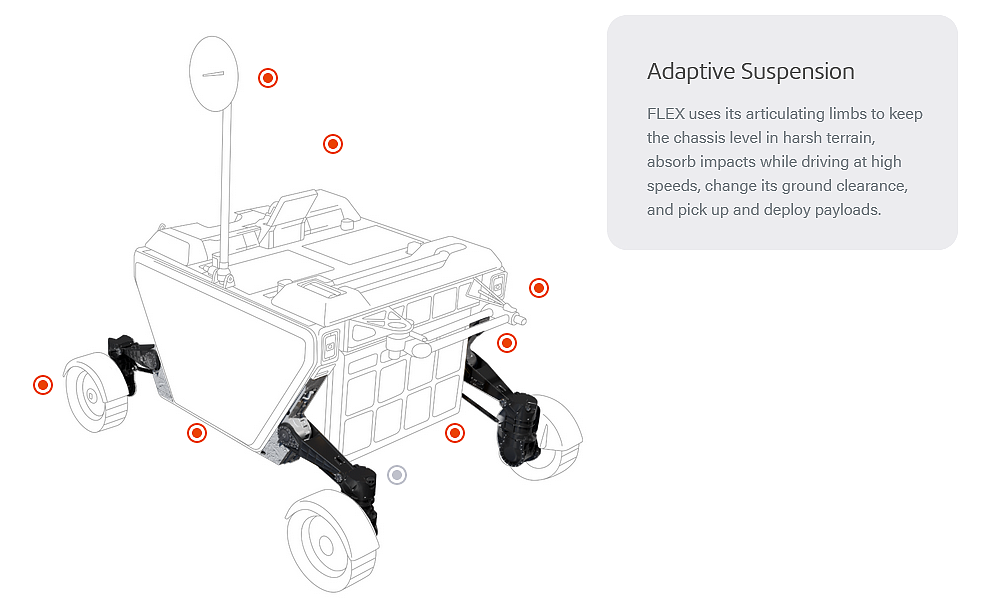 Adaptive Suspension

FLEX uses its articulating limbs to keep the chassis level in harsh terrain, absorb impacts while driving at high speeds, change its ground clearance, and pick up and deploy payloads.