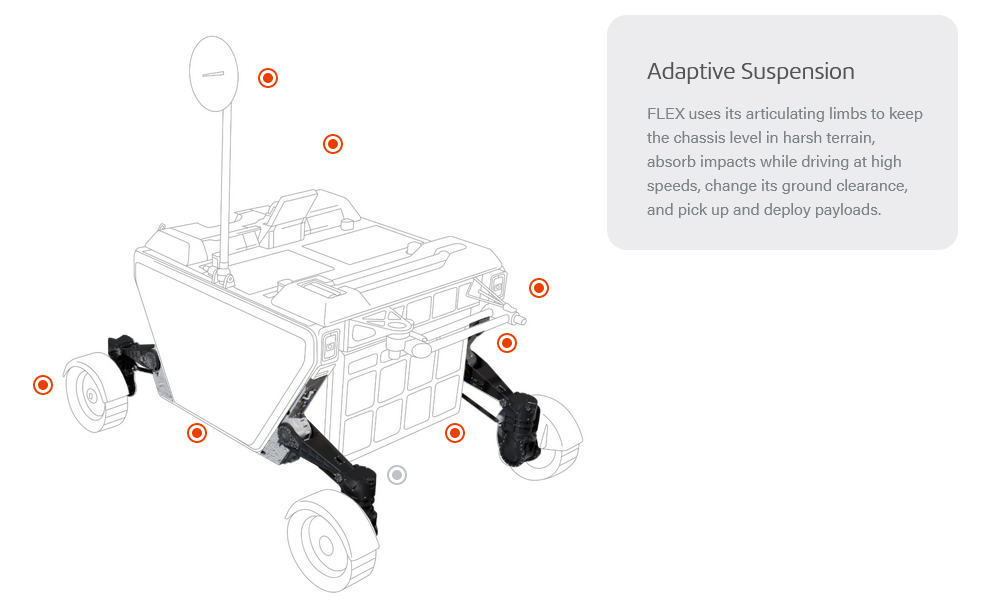 Adaptive Suspension

FLEX uses its articulating limbs to keep the chassis level in harsh terrain, absorb impacts while driving at high speeds, change its ground clearance, and pick up and deploy payloads.