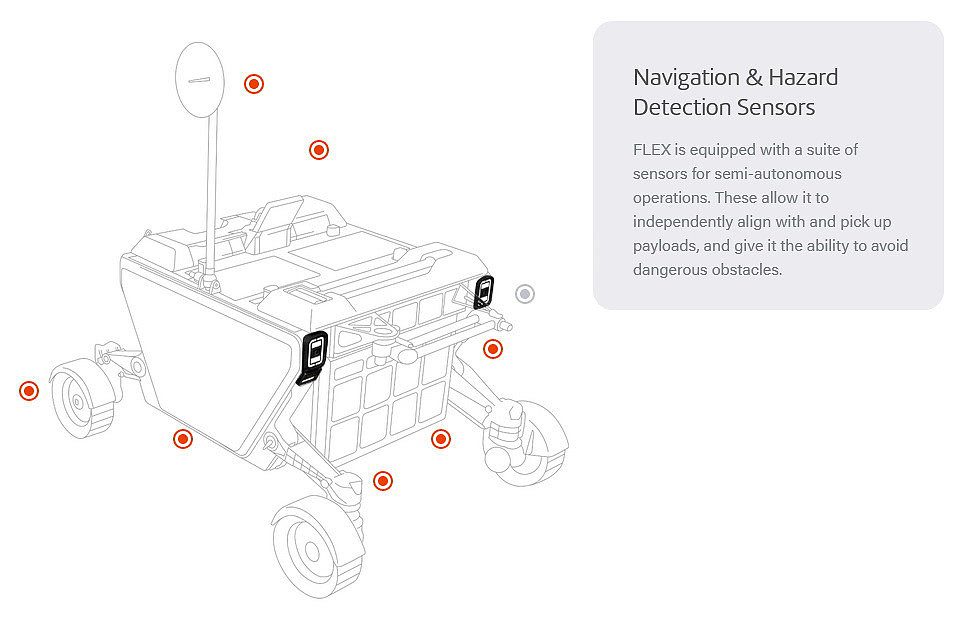 Navigation & Hazard Detection Sensors

FLEX is equipped with a suite of sensors for semi-autonomous operations. These allow it to independently align with and pick up payloads, and give it the ability to avoid dangerous obstacles.