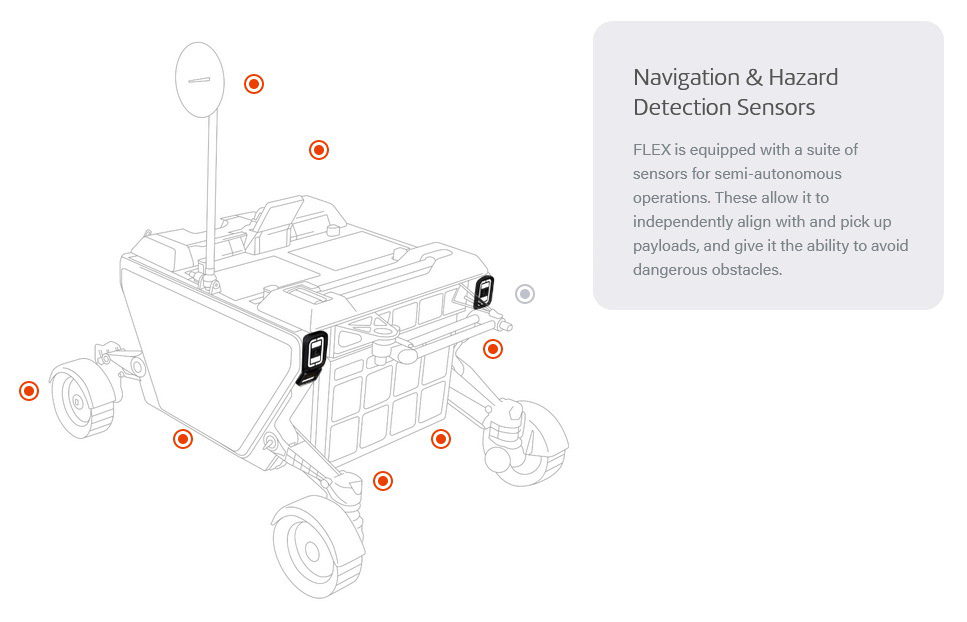 Navigation & Hazard Detection Sensors

FLEX is equipped with a suite of sensors for semi-autonomous operations. These allow it to independently align with and pick up payloads, and give it the ability to avoid dangerous obstacles.