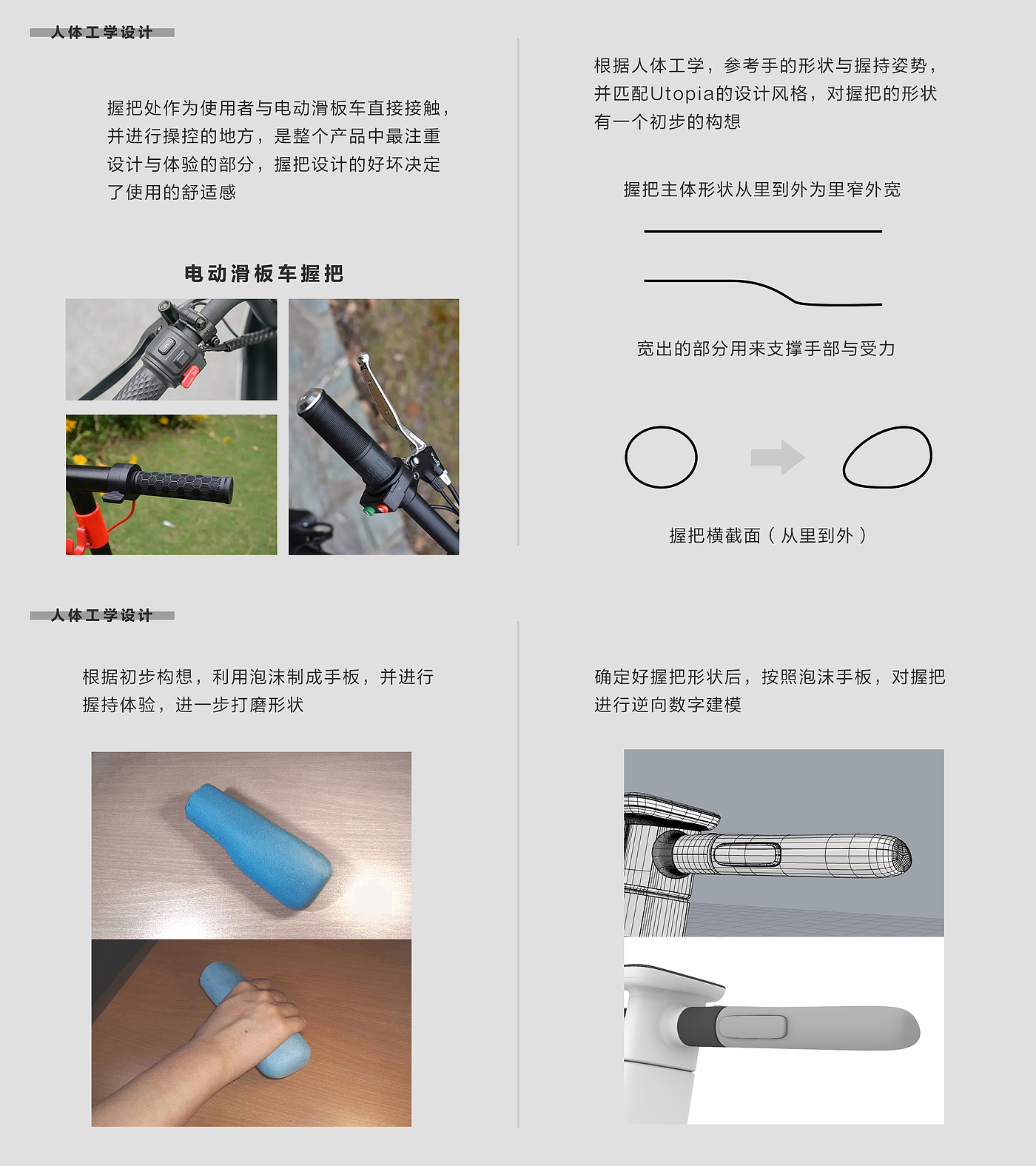 人体工学设计

握把处作为使用者与电动滑板车直接接触，并进行操控的地方，是整个产品中最注重设计与体验的部分，握把设计的好坏决定了使用的舒适感

电动滑板车握把

根据人体工学，参考手的形状与握持姿势，并匹配Utopia的设计风格，对握把的形状有一个初步的构想

握把主体形状从里到外为里窄外宽

宽出的部分用来支撑手部与受力

握把横截面（从里到外）

人体工学设计

根据初步构想，利用泡沫制成手板，并进行握持体验，进一步打磨形状

确定好握把形状后，按照泡沫手板，对握把进行逆向数字建模