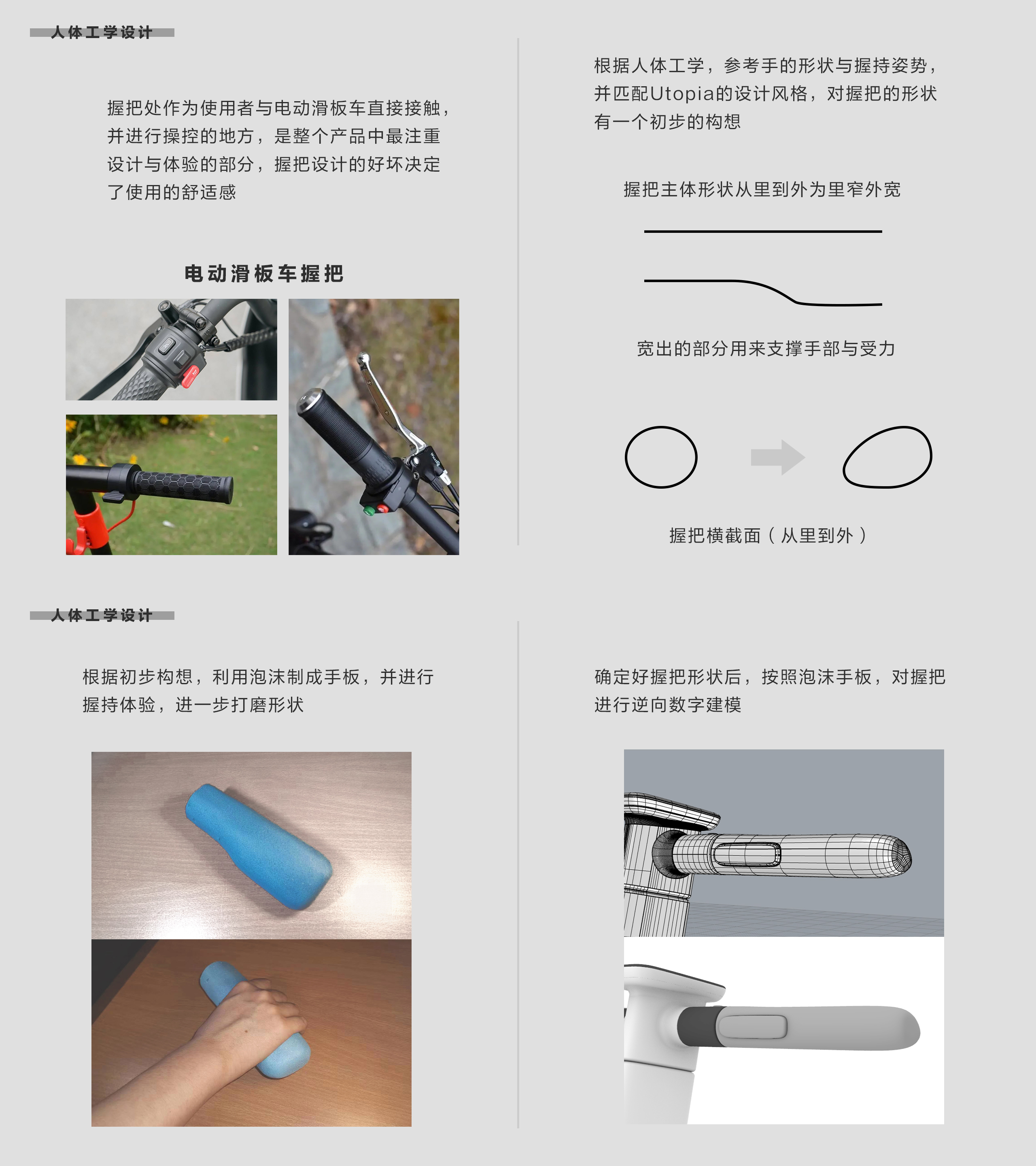 人体工学设计

握把处作为使用者与电动滑板车直接接触，并进行操控的地方，是整个产品中最注重设计与体验的部分，握把设计的好坏决定了使用的舒适感

电动滑板车握把

根据人体工学，参考手的形状与握持姿势，并匹配Utopia的设计风格，对握把的形状有一个初步的构想

握把主体形状从里到外为里窄外宽

宽出的部分用来支撑手部与受力

握把横截面（从里到外）

人体工学设计

根据初步构想，利用泡沫制成手板，并进行握持体验，进一步打磨形状

确定好握把形状后，按照泡沫手板，对握把进行逆向数字建模