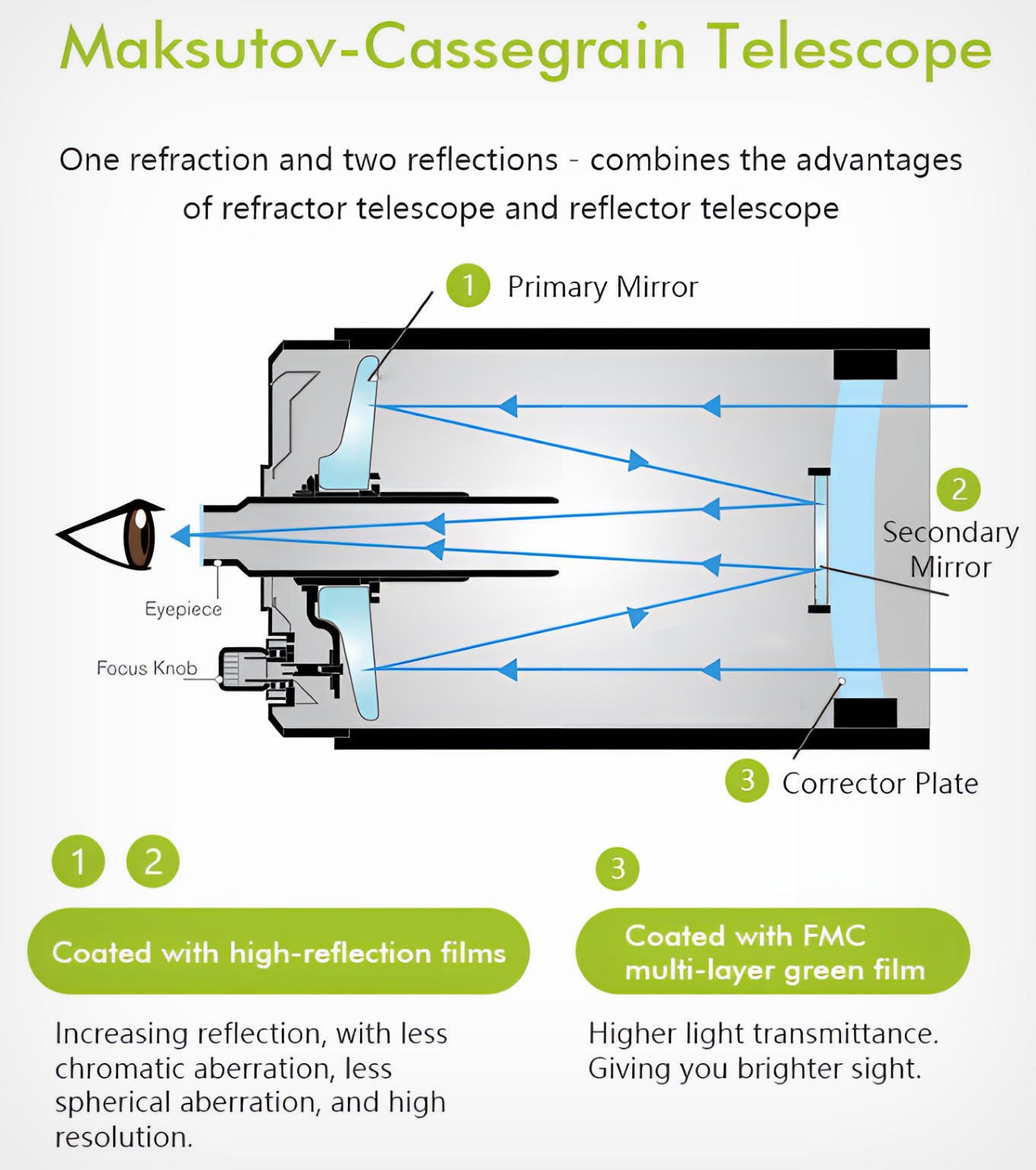 Maksutov-Cassegrain Telescope

One refraction and two reflections - combines the advantages of refractor telescope and reflector telescope

1 Primary Mirror

2 Secondary Mirror

Eyepiece

Focus Knob

3 Corrector Plate

1 2

Coated with high-reflection films

Increasing reflection, with less chromatic aberration, less spherical aberration, and high resolution.

3

Coated with FMC multi-layer green film

Higher light transmittance. Giving you brighter sight.