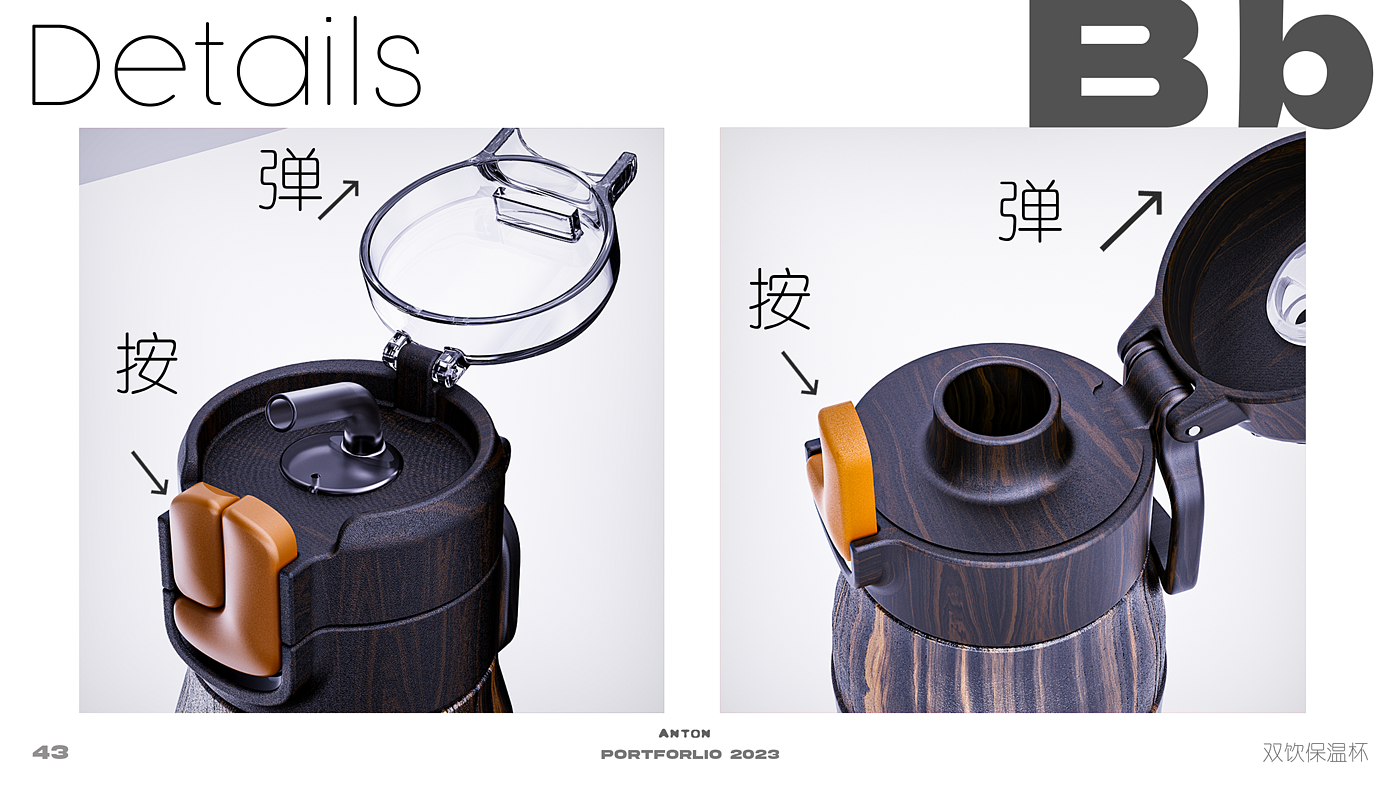 Details

Bb

弹

按

弹

按

43

ANTON
PORTFORLIO 2023

双饮保温杯