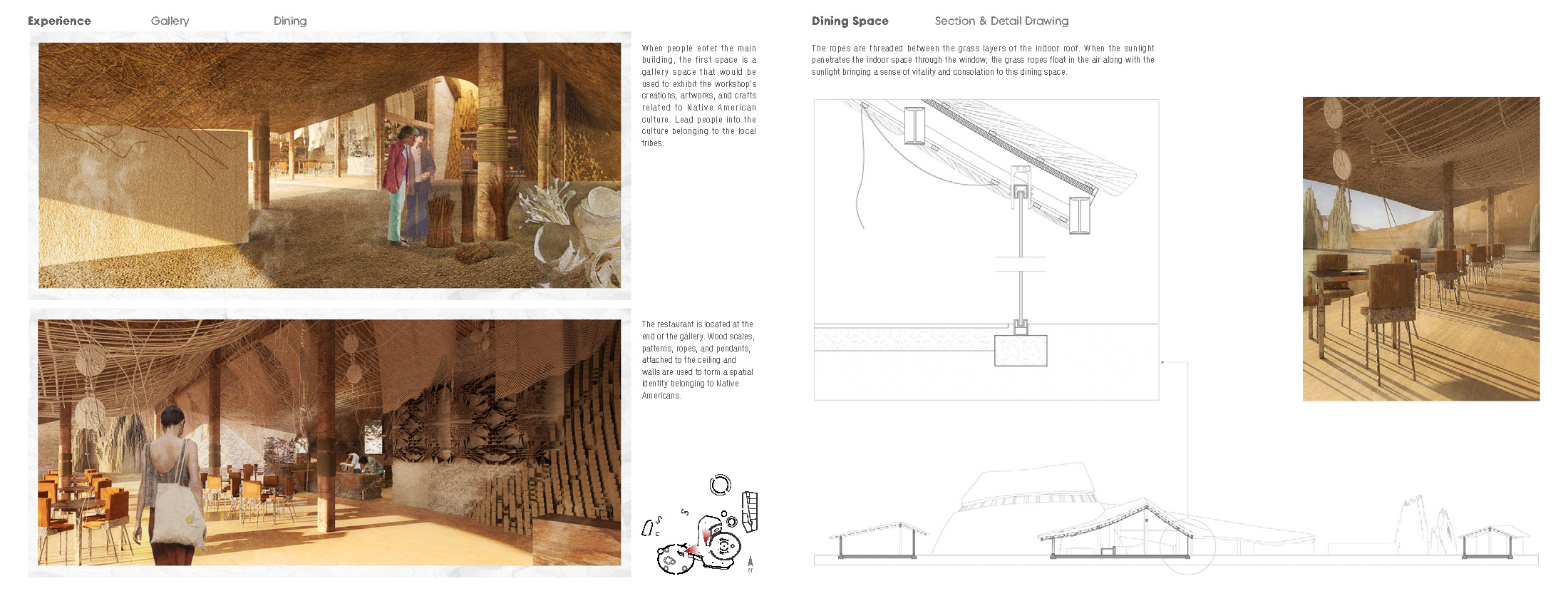 Experience Gallery Dining

When people enter the main building, the first space is a gallery space that would be used to exhibit the workshop's creations, artworks, and crafts related to Native American culture. Lead people into the culture belonging to the local tribes.

The restaurant is located at the end of the gallery. Wood scales, patterns, ropes, and pendants, attached to the ceiling and walls are used to form a spatial identity belonging to Native Americans.

N

Dining Space Section & Detail Drawing

The ropes are threaded between the grass layers of the indoor roof. When the sunlight penetrates the indoor space through the window, the grass ropes float in the air along with the sunlight bringing a sense of vitality and consolation to this dining space.