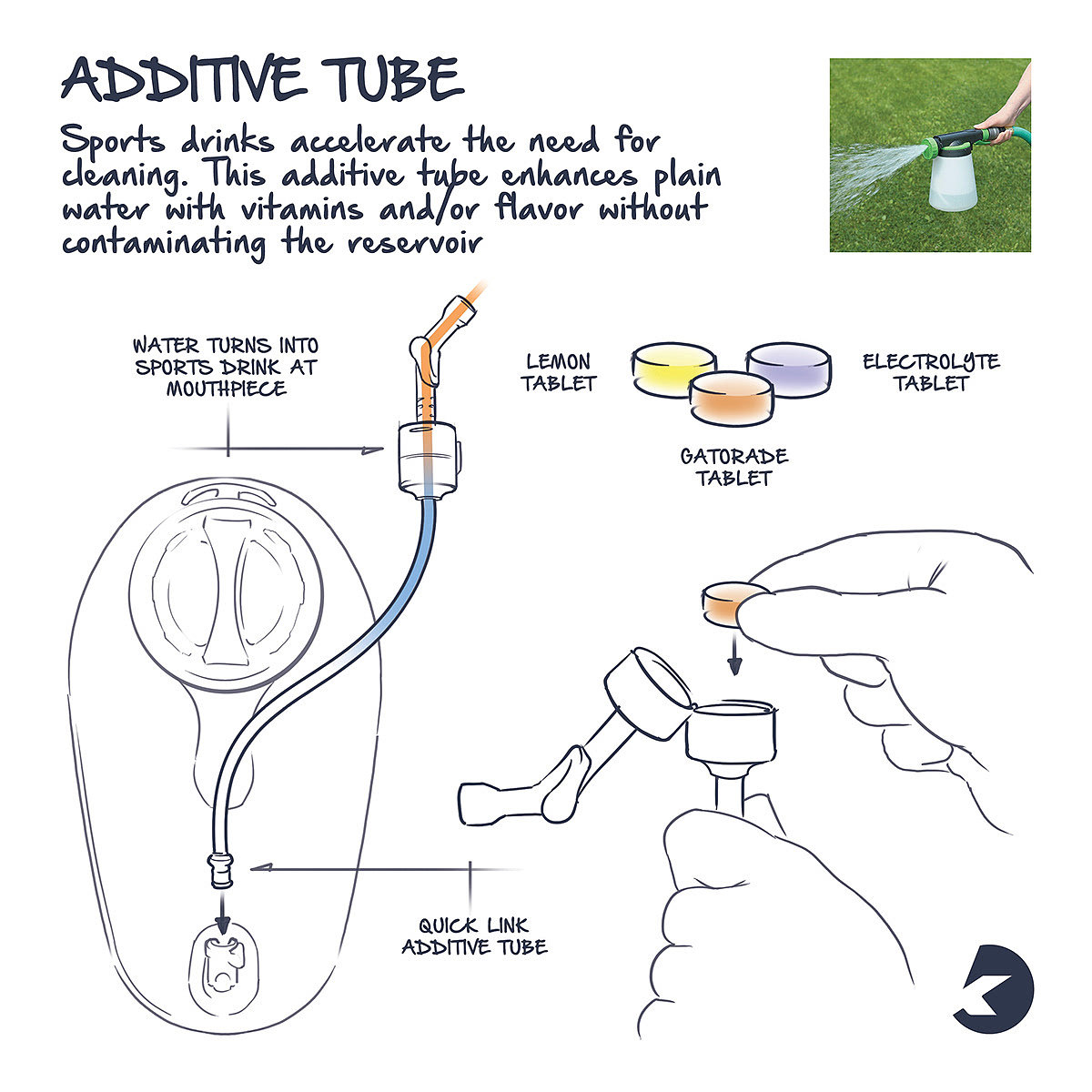 ADDITIVE TUBE

Sports drinks accelerate the need for cleaning. This additive tube enhances plain water with vitamins and/or flavor without contaminating the reservoir

WATER TURNS INTO SPORTS DRINK AT MOUTHPIECE

LEMON TABLET

ELECTROLYTE TABLET

GATORADE TABLET

QUICK LINK ADDITIVE TUBE