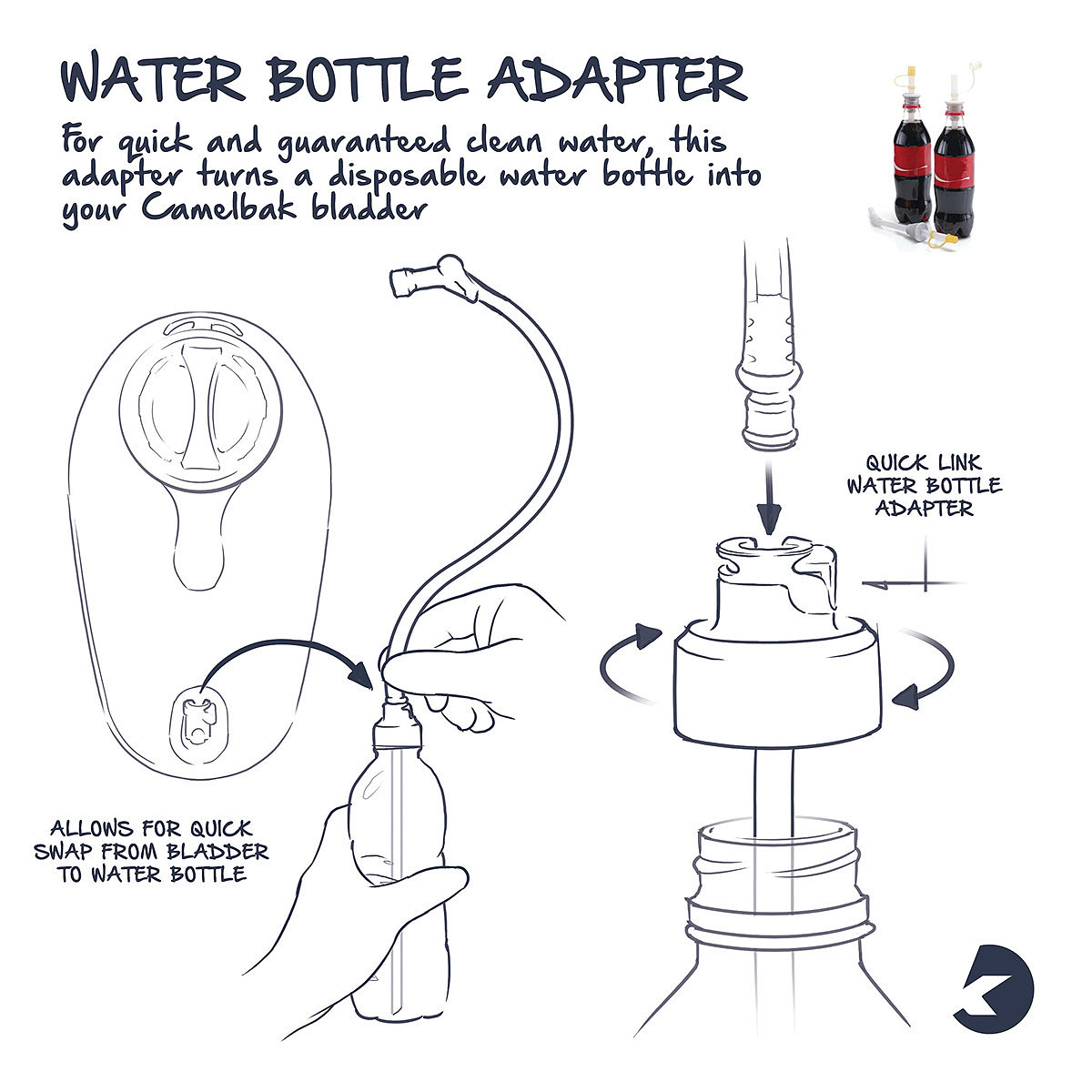 WATER BOTTLE ADAPTER

For quick and guaranteed clean water, this adapter turns a disposable water bottle into your Camelbak bladder

QUICK LINK WATER BOTTLE ADAPTER

ALLOWS FOR QUICK SWAP FROM BLADDER TO WATER BOTTLE