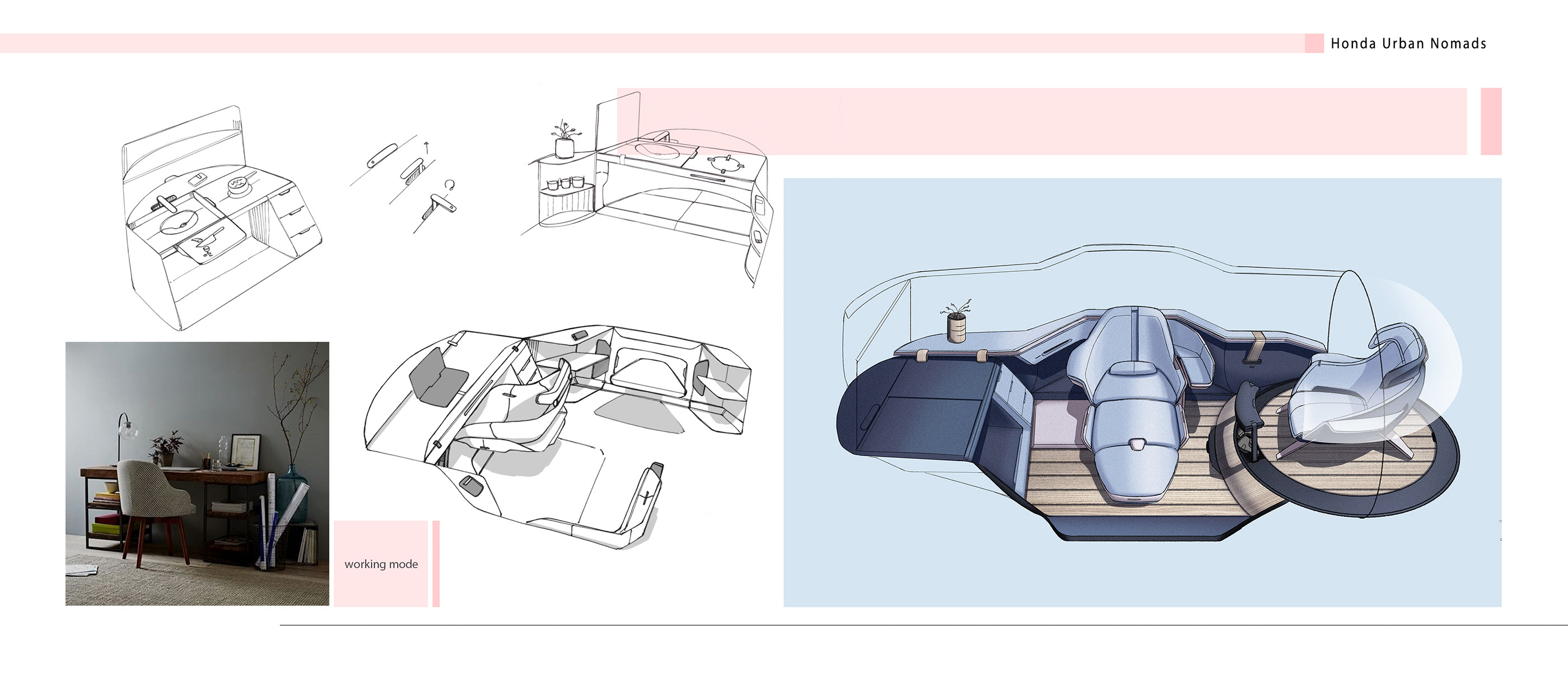 Honda Urban Nomads

working mode