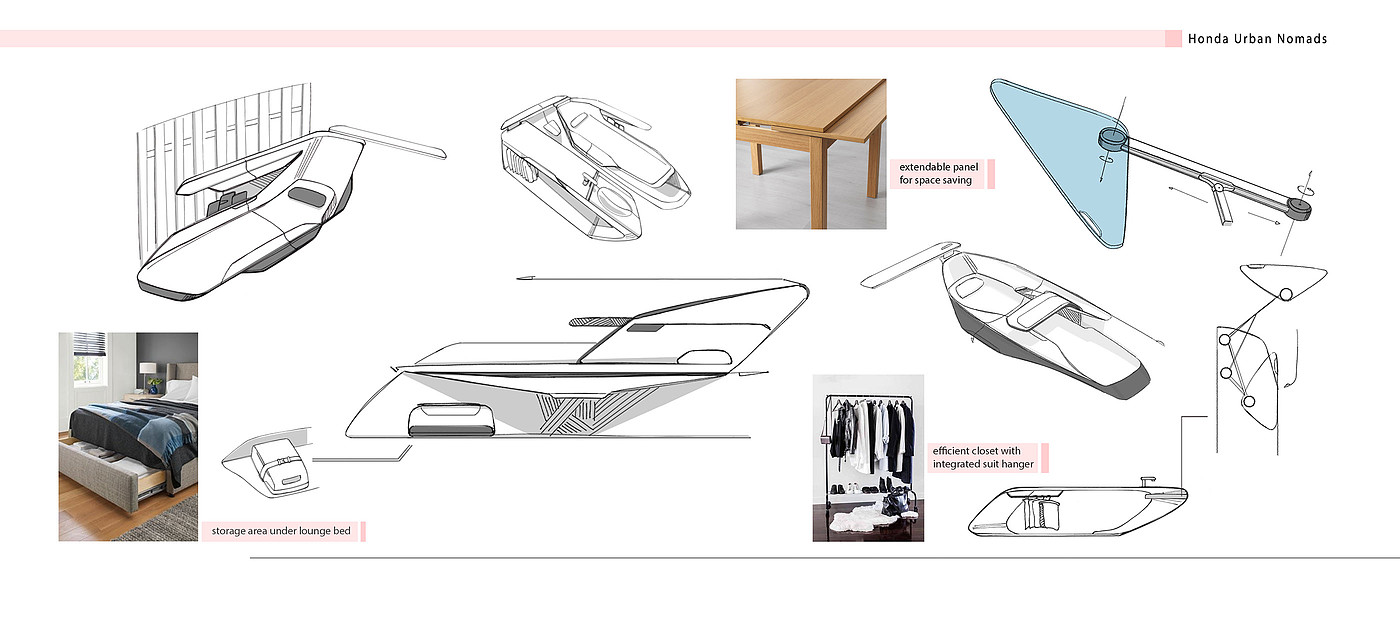 Honda Urban Nomads

extendable panel for space saving

storage area under lounge bed

efficient closet with integrated suit hanger