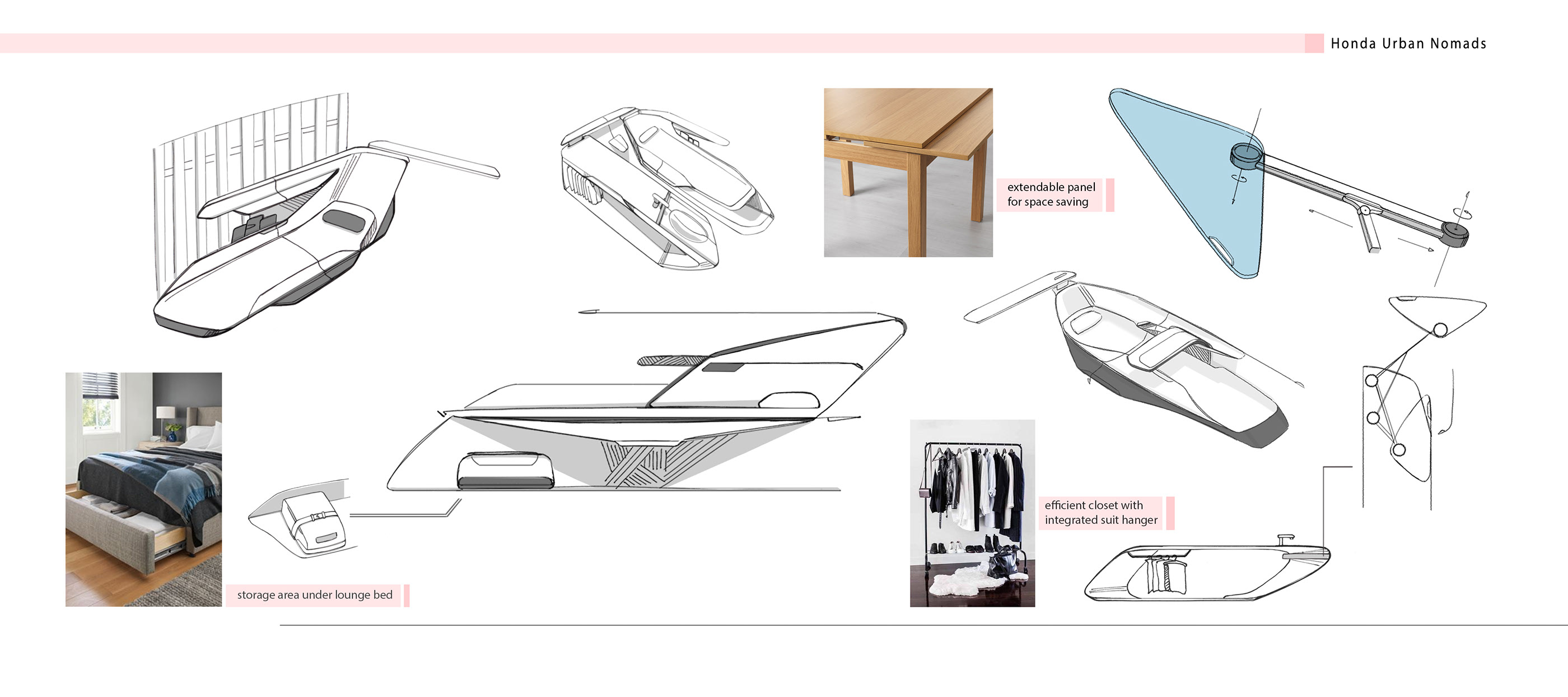 Honda Urban Nomads

extendable panel for space saving

storage area under lounge bed

efficient closet with integrated suit hanger