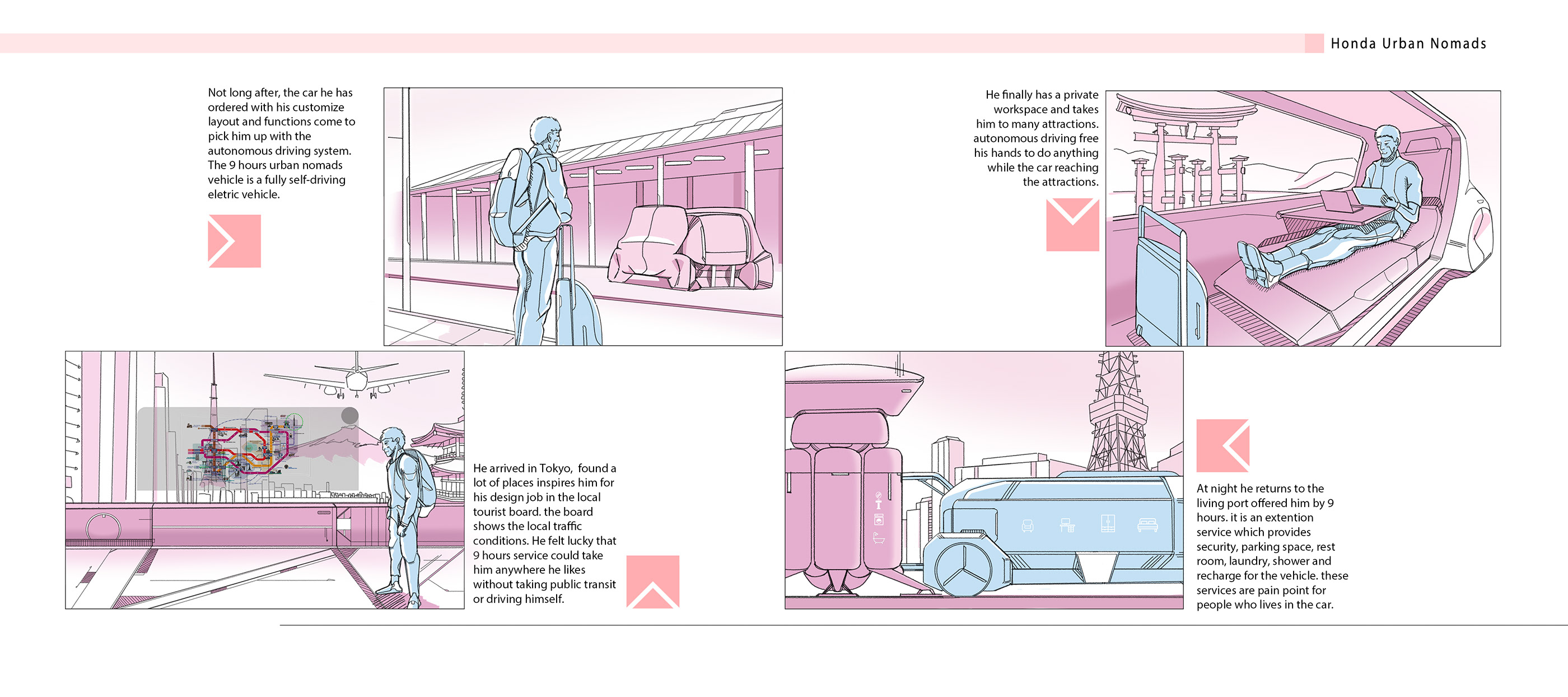 Honda Urban Nomads

Not long after, the car he has ordered with his customize layout and functions come to pick him up with the autonomous driving system. The 9 hours urban nomads vehicle is a fully self-driving eletric vehicle.

He finally has a private workspace and takes him to many attractions. autonomous driving free his hands to do anything while the car reaching the attractions.

He arrived in Tokyo, found a lot of places inspires him for his design job in the local tourist board. the board shows the local traffic conditions. He felt lucky that 9 hours service could take him anywhere he likes without taking public transit or driving himself.

At night he returns to the living port offered him by 9 hours. it is an extention service which provides security, parking space, rest room, laundry, shower and recharge for the vehicle. these services are pain point for people who lives in the car.