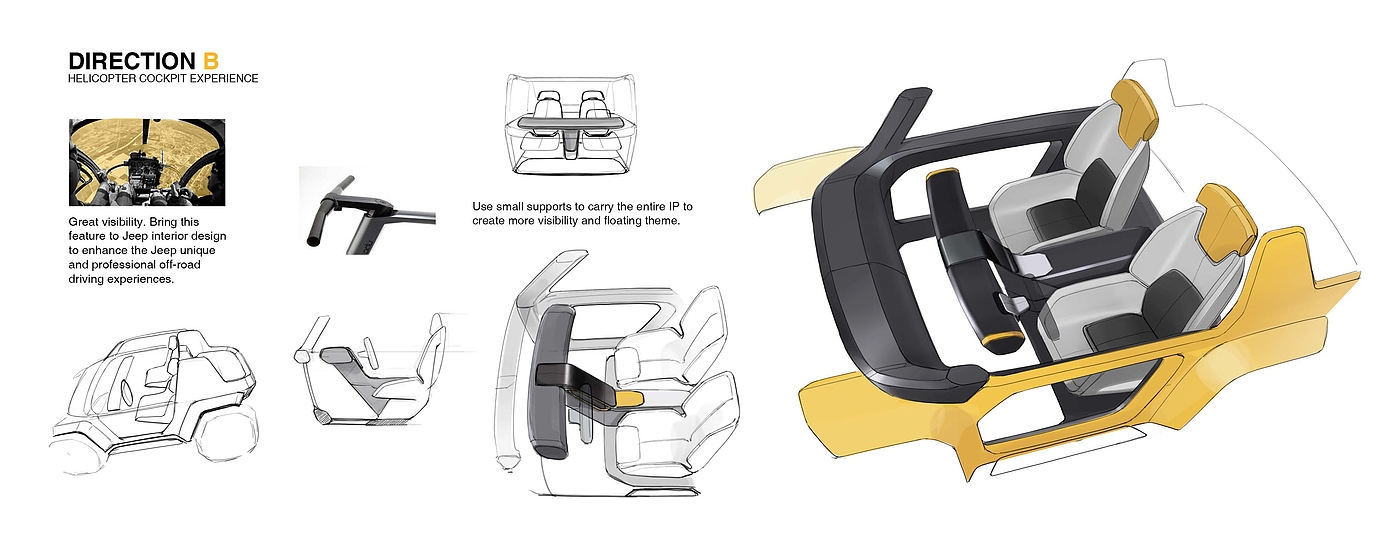 DIRECTION B
HELICOPTER COCKPIT EXPERIENCE

Great visibility. Bring this feature to Jeep interior design to enhance the Jeep unique and professional off-road driving experiences.

Use small supports to carry the entire IP to create more visibility and floating theme.