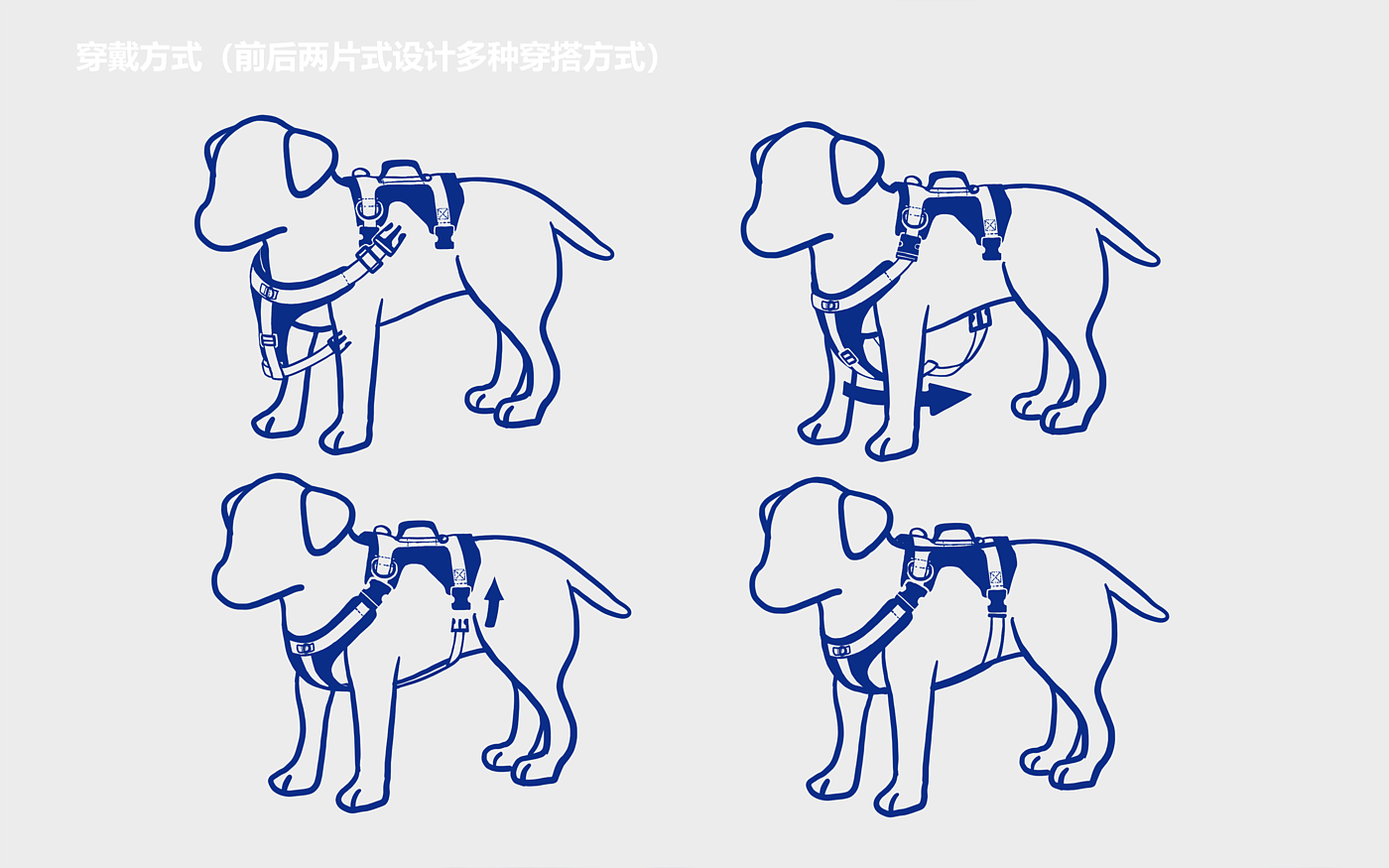 穿戴方式（前后两片式设计多种穿搭方式）