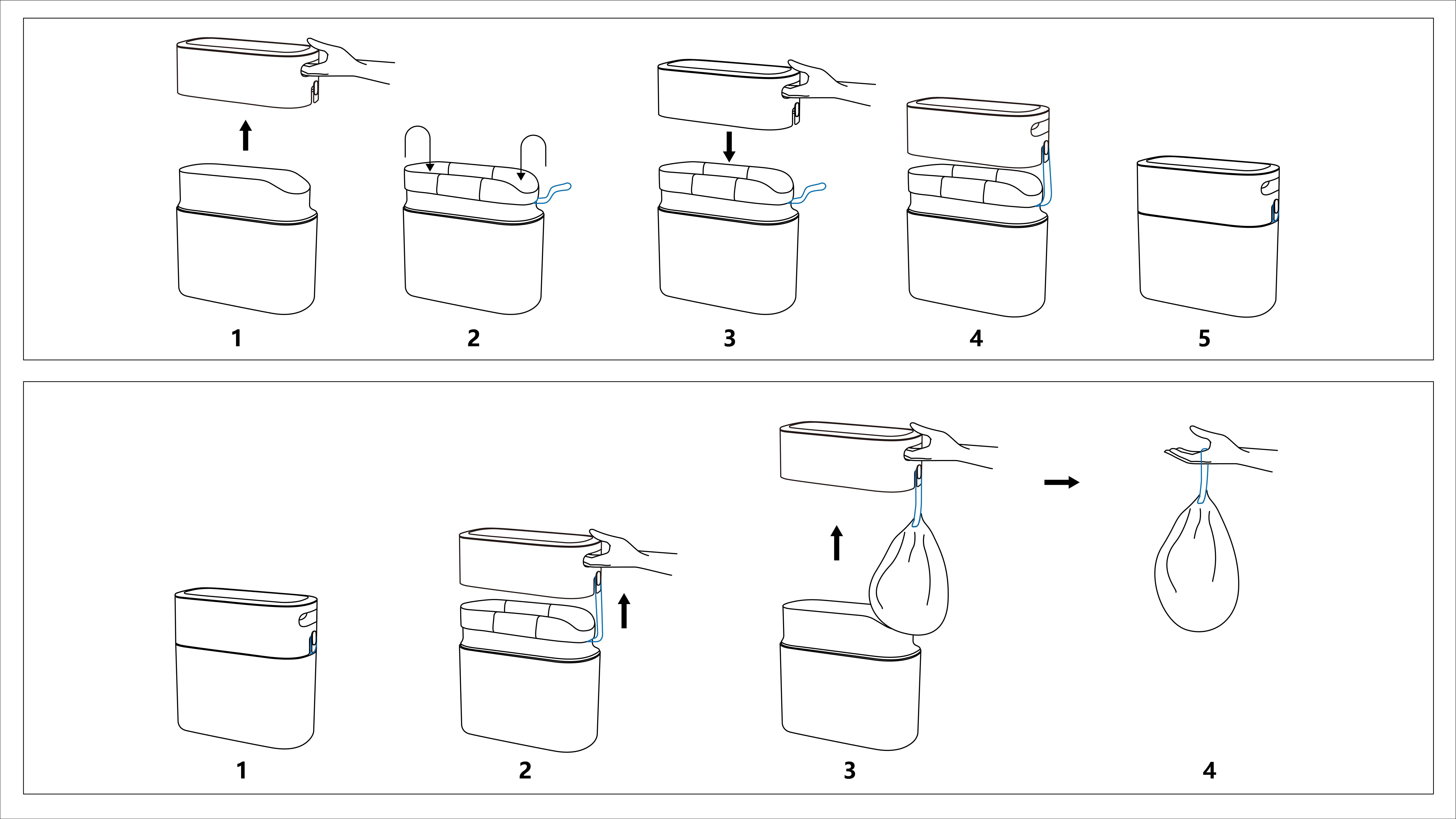 1 2 3 4 5

1 2 3 4