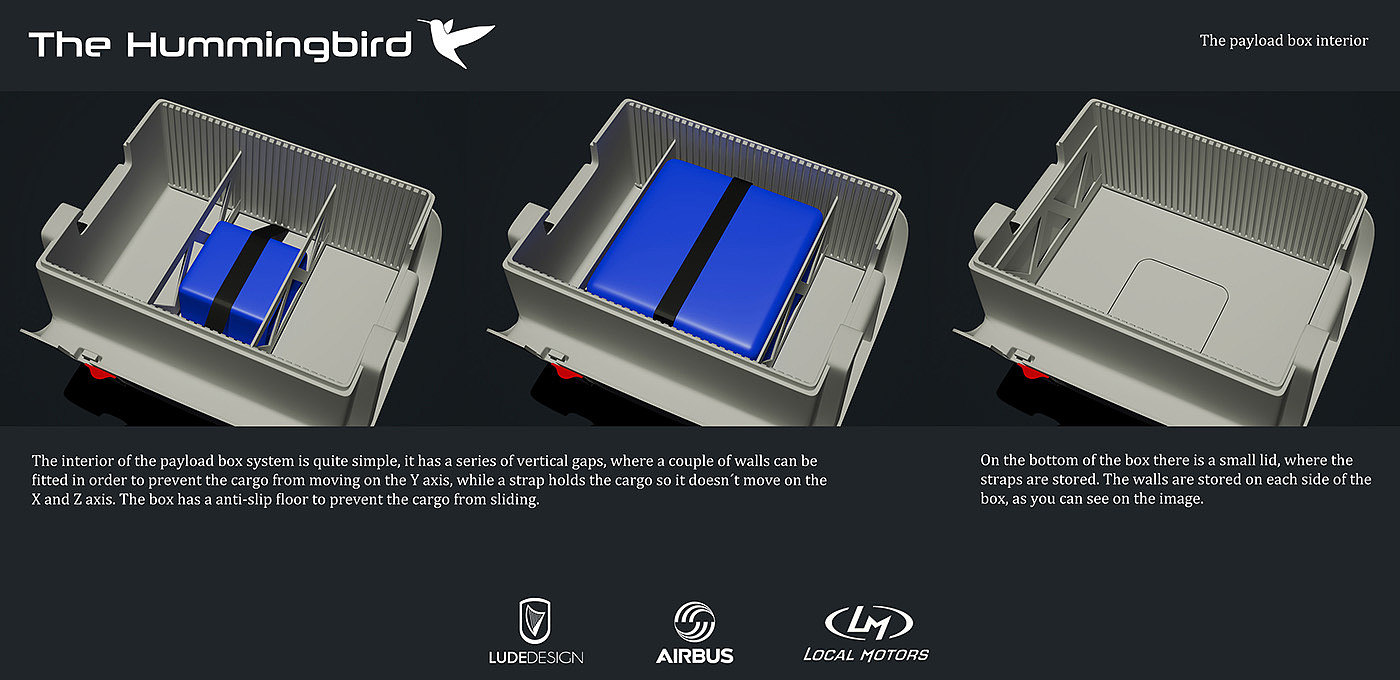 The Hummingbird

The payload box interior

The interior of the payload box system is quite simple, it has a series of vertical gaps, where a couple of walls can be fitted in order to prevent the cargo from moving on the Y axis, while a strap holds the cargo so it doesn´t move on the X and Z axis. The box has a anti-slip floor to prevent the cargo from sliding.

On the bottom of the box there is a small lid, where the straps are stored. The walls are stored on each side of the box, as you can see on the image.

LUDEDESIGN

AIRBUS

LM
LOCAL MOTORS