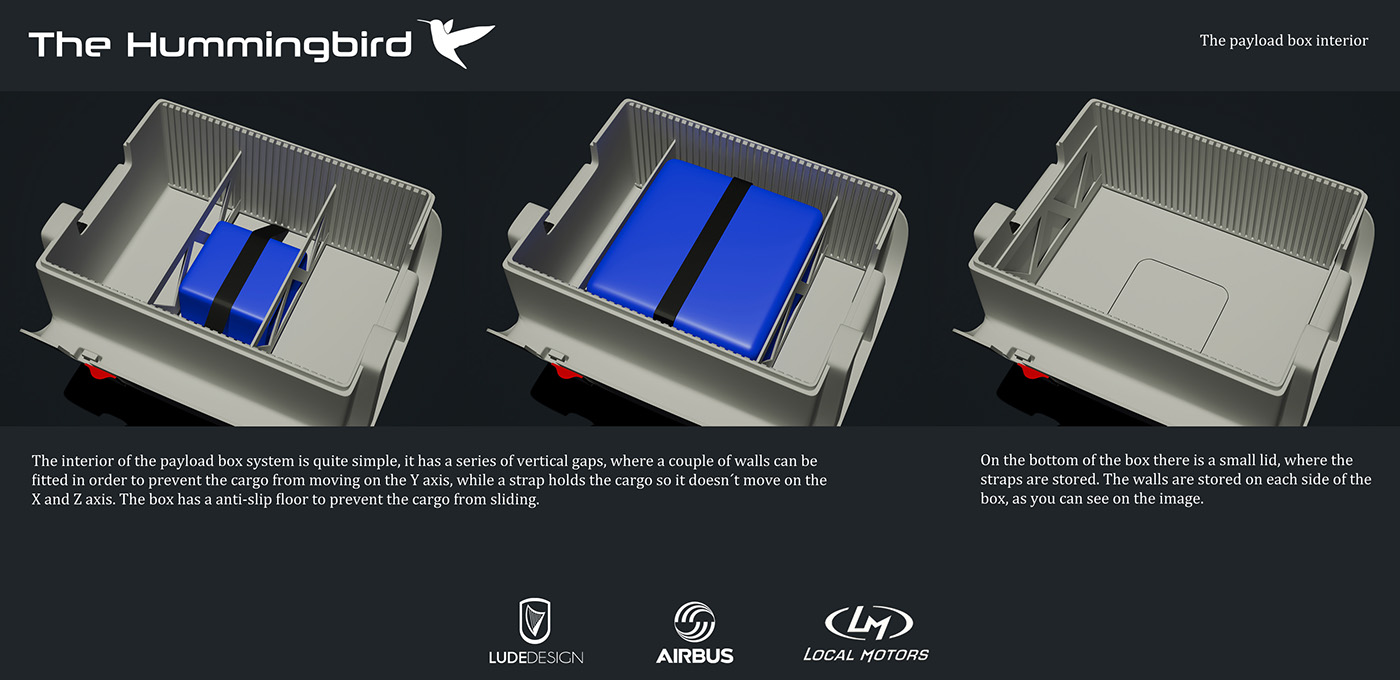 The Hummingbird

The payload box interior

The interior of the payload box system is quite simple, it has a series of vertical gaps, where a couple of walls can be fitted in order to prevent the cargo from moving on the Y axis, while a strap holds the cargo so it doesn´t move on the X and Z axis. The box has a anti-slip floor to prevent the cargo from sliding.

On the bottom of the box there is a small lid, where the straps are stored. The walls are stored on each side of the box, as you can see on the image.

LUDEDESIGN

AIRBUS

LM
LOCAL MOTORS