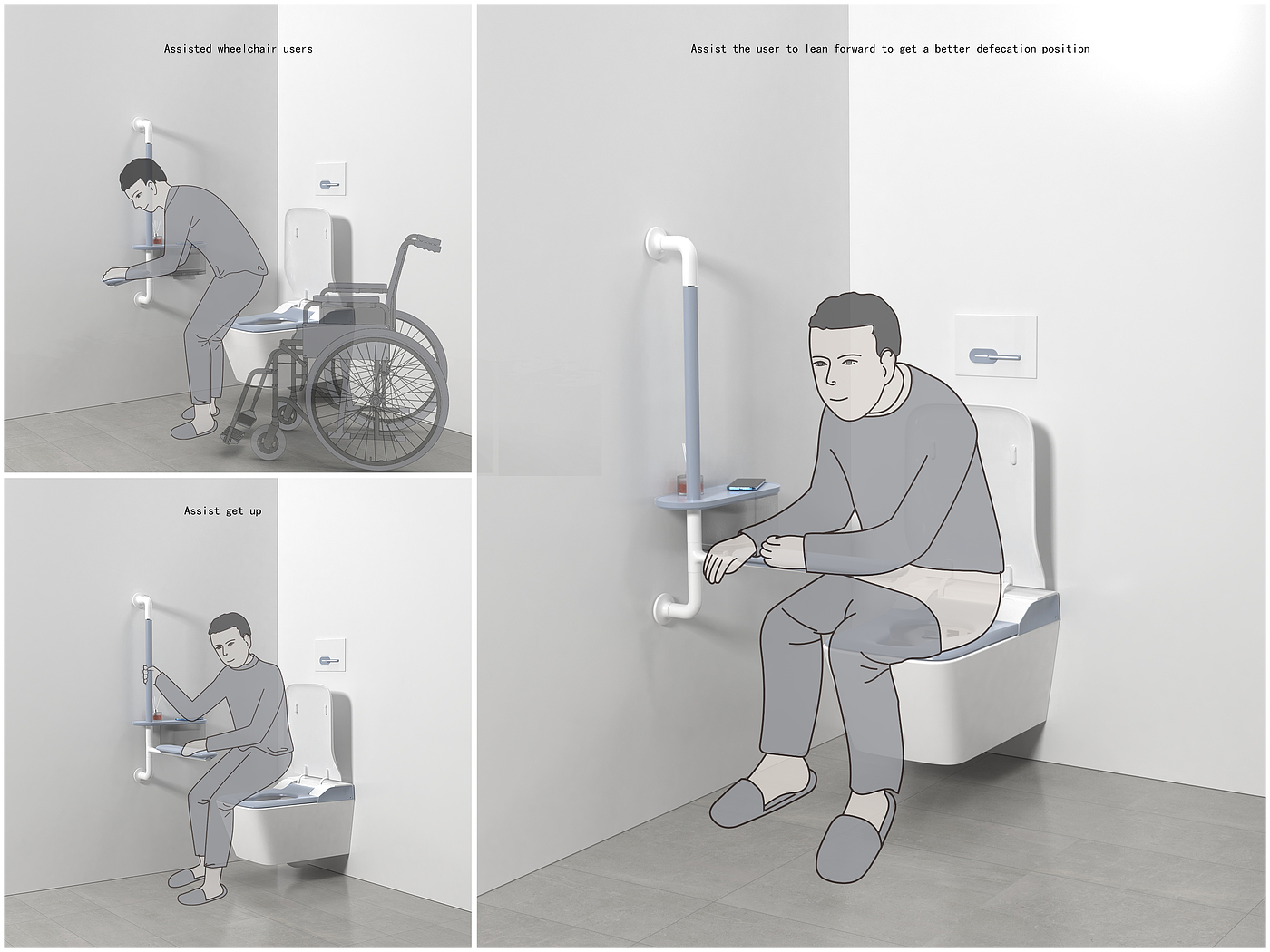 Assisted wheelchair users

Assist get up

Assist the user to lean forward to get a better defecation position