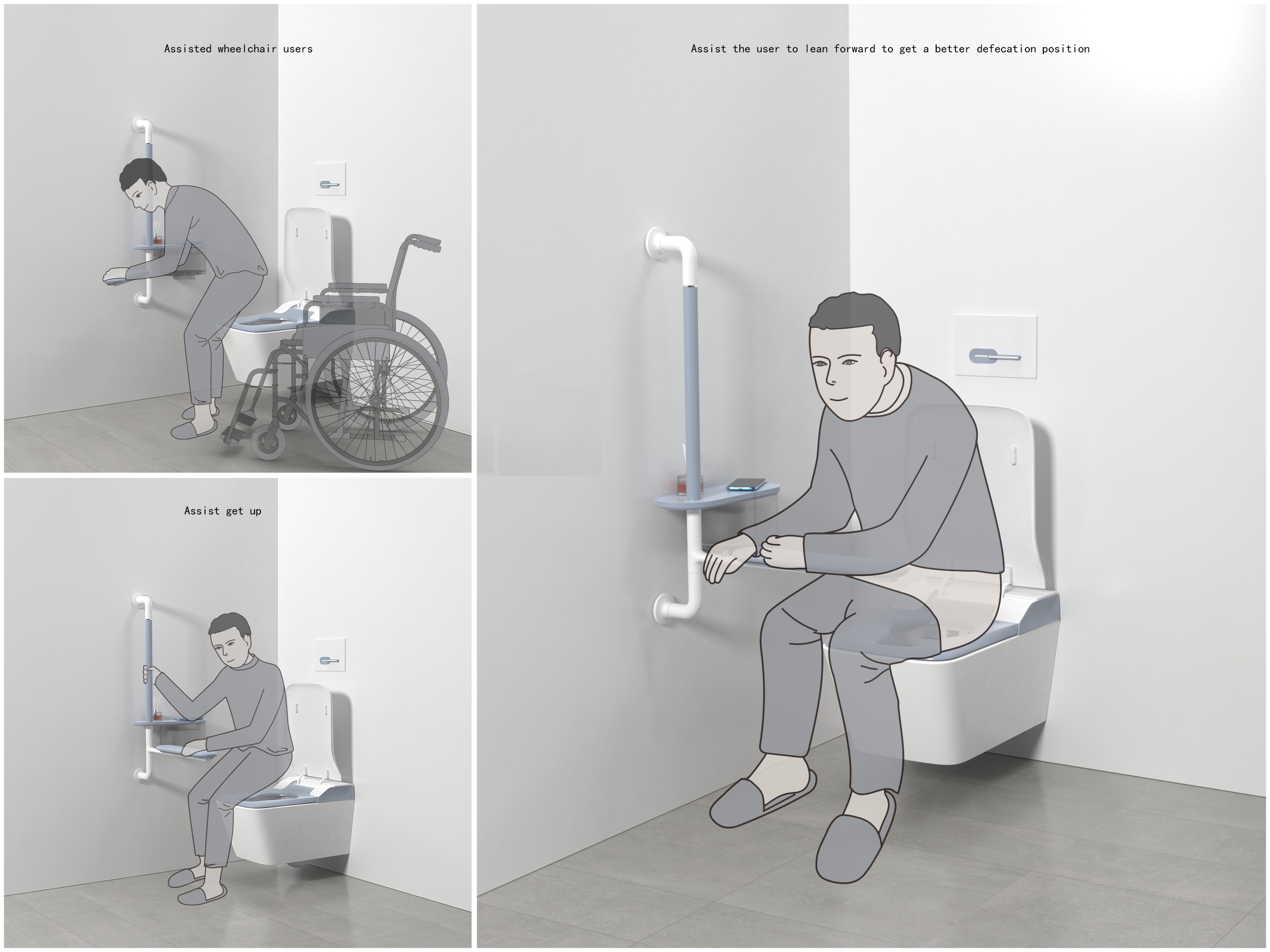 Assisted wheelchair users

Assist get up

Assist the user to lean forward to get a better defecation position