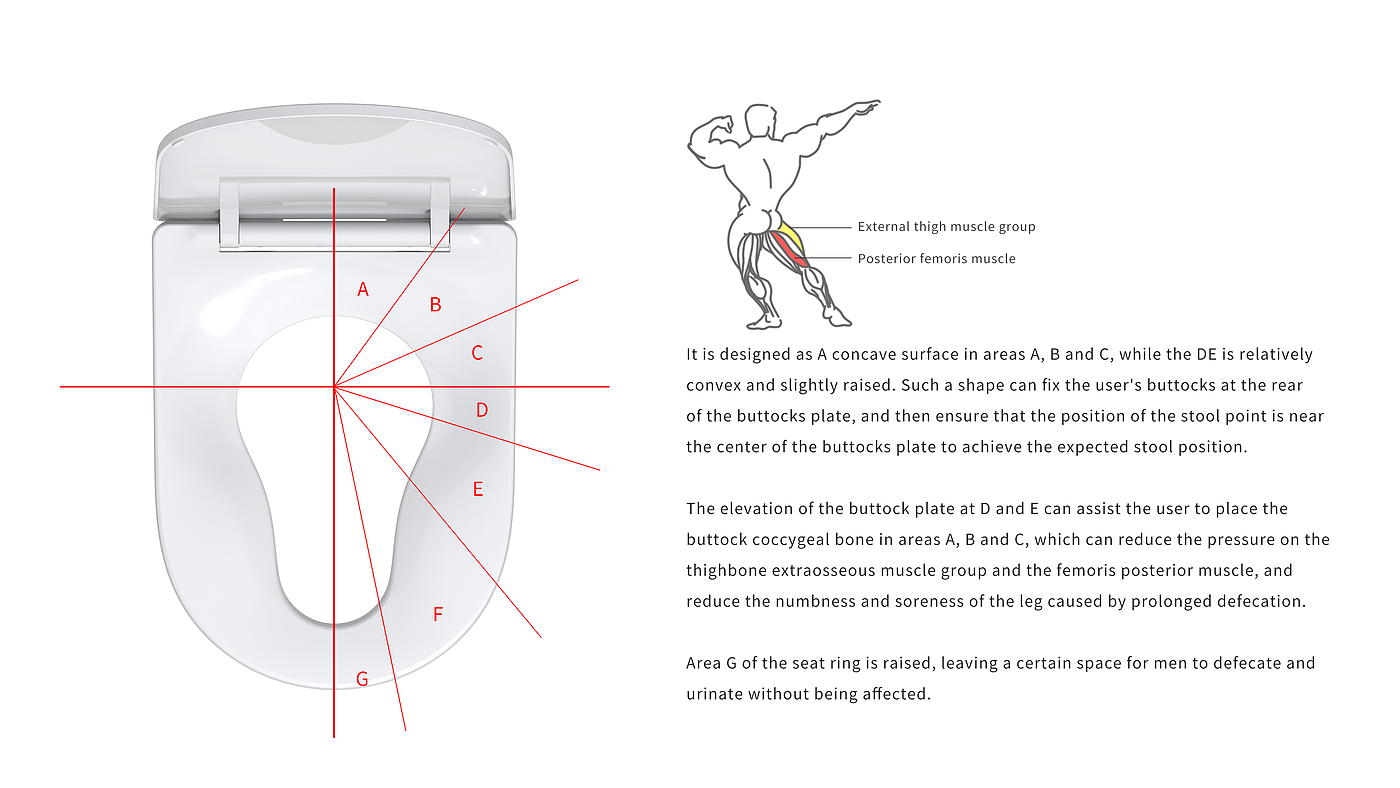 A
B
C
D
E
F
G

External thigh muscle group
Posterior femoris muscle

It is designed as A concave surface in areas A, B and C, while the DE is relatively convex and slightly raised. Such a shape can fix the user's buttocks at the rear of the buttocks plate, and then ensure that the position of the stool point is near the center of the buttocks plate to achieve the expected stool position.

The elevation of the buttock plate at D and E can assist the user to place the buttock coccygeal bone in areas A, B and C, which can reduce the pressure on the thighbone extraosseous muscle group and the femoris posterior muscle, and reduce the numbness and soreness of the leg caused by prolonged defecation.

Area G of the seat ring is raised, leaving a certain space for men to defecate and urinate without being affected.