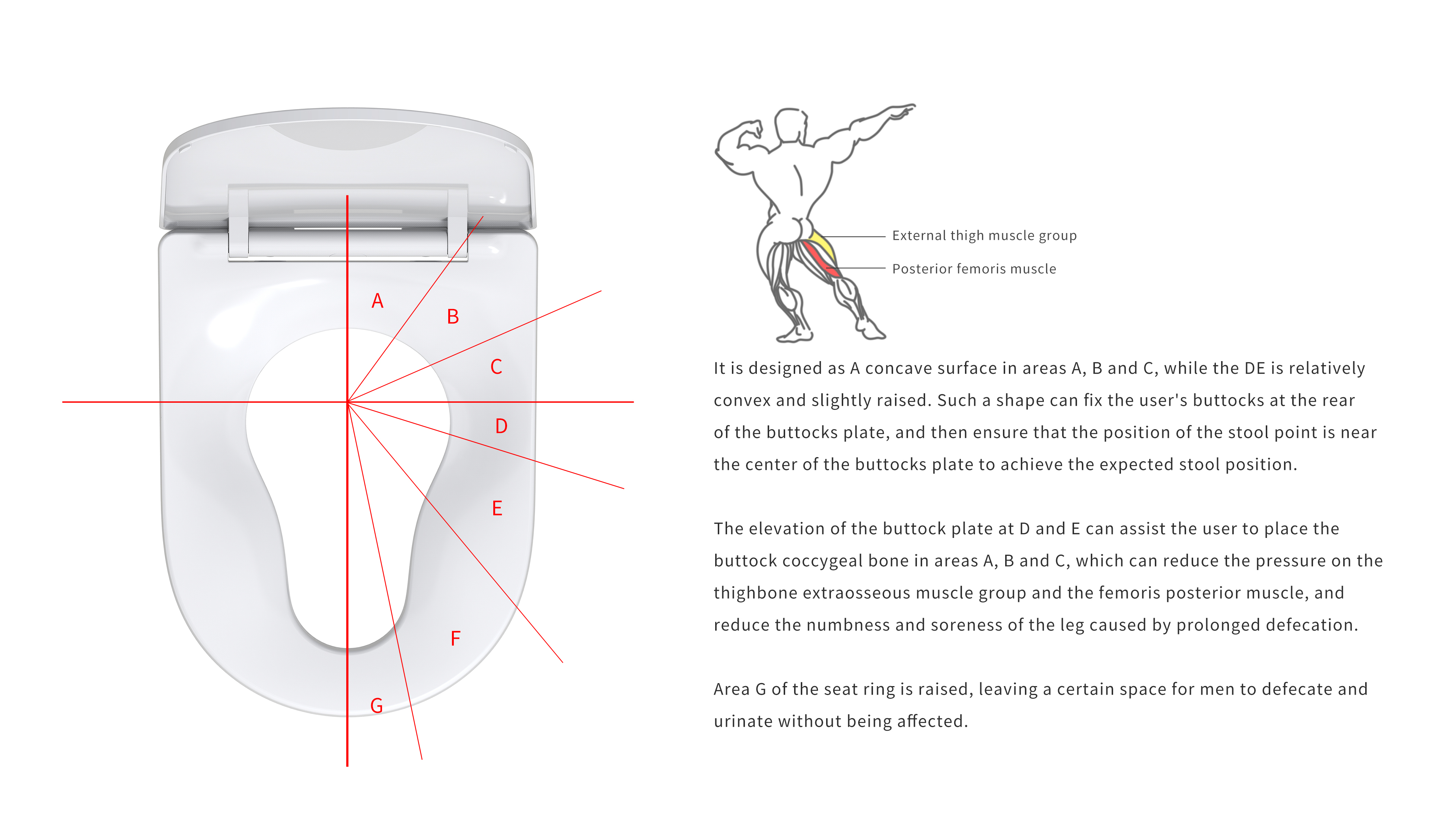 A
B
C
D
E
F
G

External thigh muscle group
Posterior femoris muscle

It is designed as A concave surface in areas A, B and C, while the DE is relatively convex and slightly raised. Such a shape can fix the user's buttocks at the rear of the buttocks plate, and then ensure that the position of the stool point is near the center of the buttocks plate to achieve the expected stool position.

The elevation of the buttock plate at D and E can assist the user to place the buttock coccygeal bone in areas A, B and C, which can reduce the pressure on the thighbone extraosseous muscle group and the femoris posterior muscle, and reduce the numbness and soreness of the leg caused by prolonged defecation.

Area G of the seat ring is raised, leaving a certain space for men to defecate and urinate without being affected.