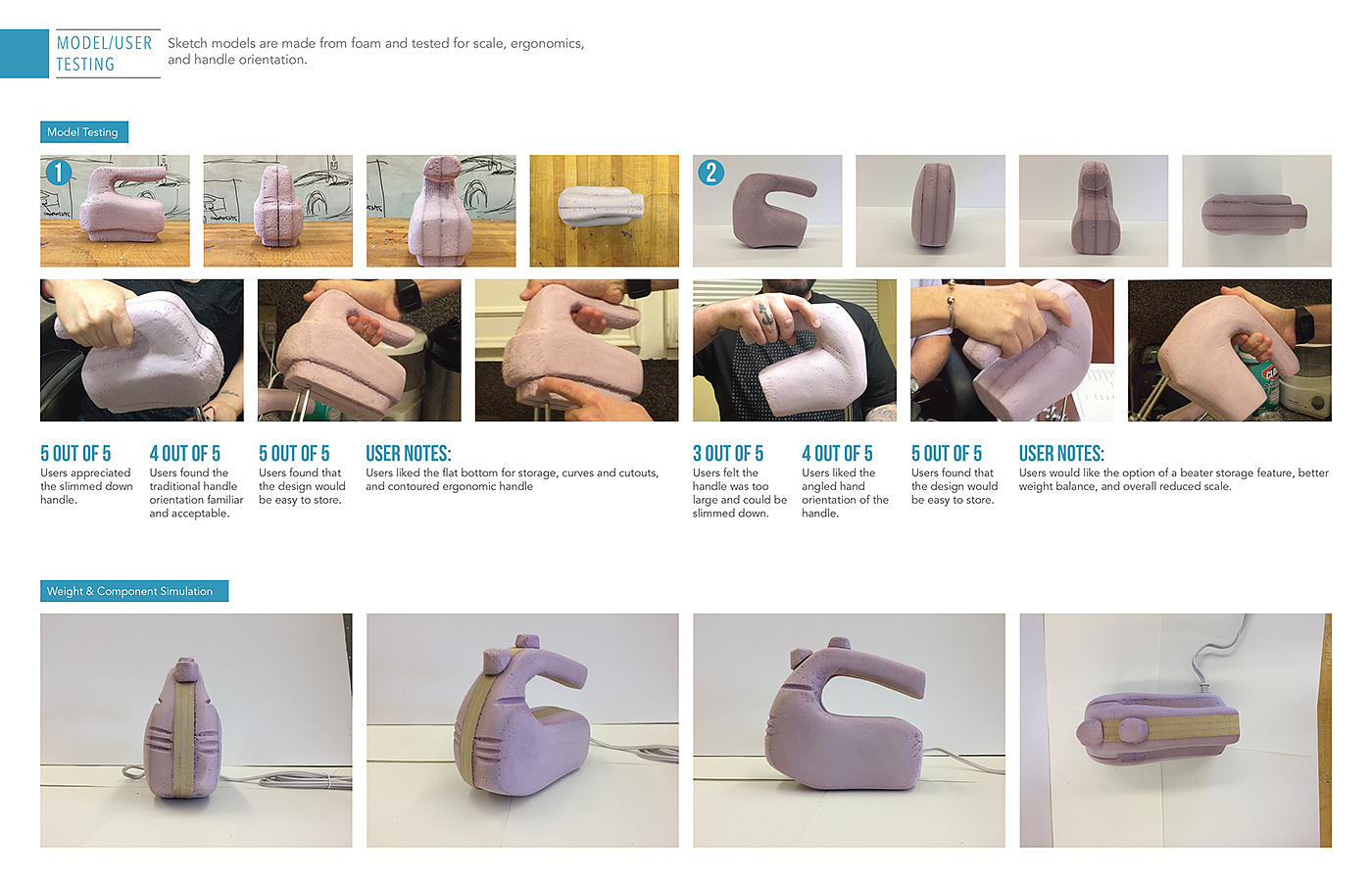 MODEL/USER TESTING

Sketch models are made from foam and tested for scale, ergonomics, and handle orientation.

Model Testing

1

2

5 OUT OF 5
Users appreciated the slimmed down handle.

4 OUT OF 5
Users found the traditional handle orientation familiar and acceptable.

5 OUT OF 5
Users found that the design would be easy to store.

USER NOTES:
Users liked the flat bottom for storage, curves and cutouts, and contoured ergonomic handle

3 OUT OF 5
Users felt the handle was too large and could be slimmed down.

4 OUT OF 5
Users liked the angled hand orientation of the handle.

5 OUT OF 5
Users found that the design would be easy to store.

USER NOTES:
Users would like the option of a beater storage feature, better weight balance, and overall reduced scale.

Weight & Component Simulation