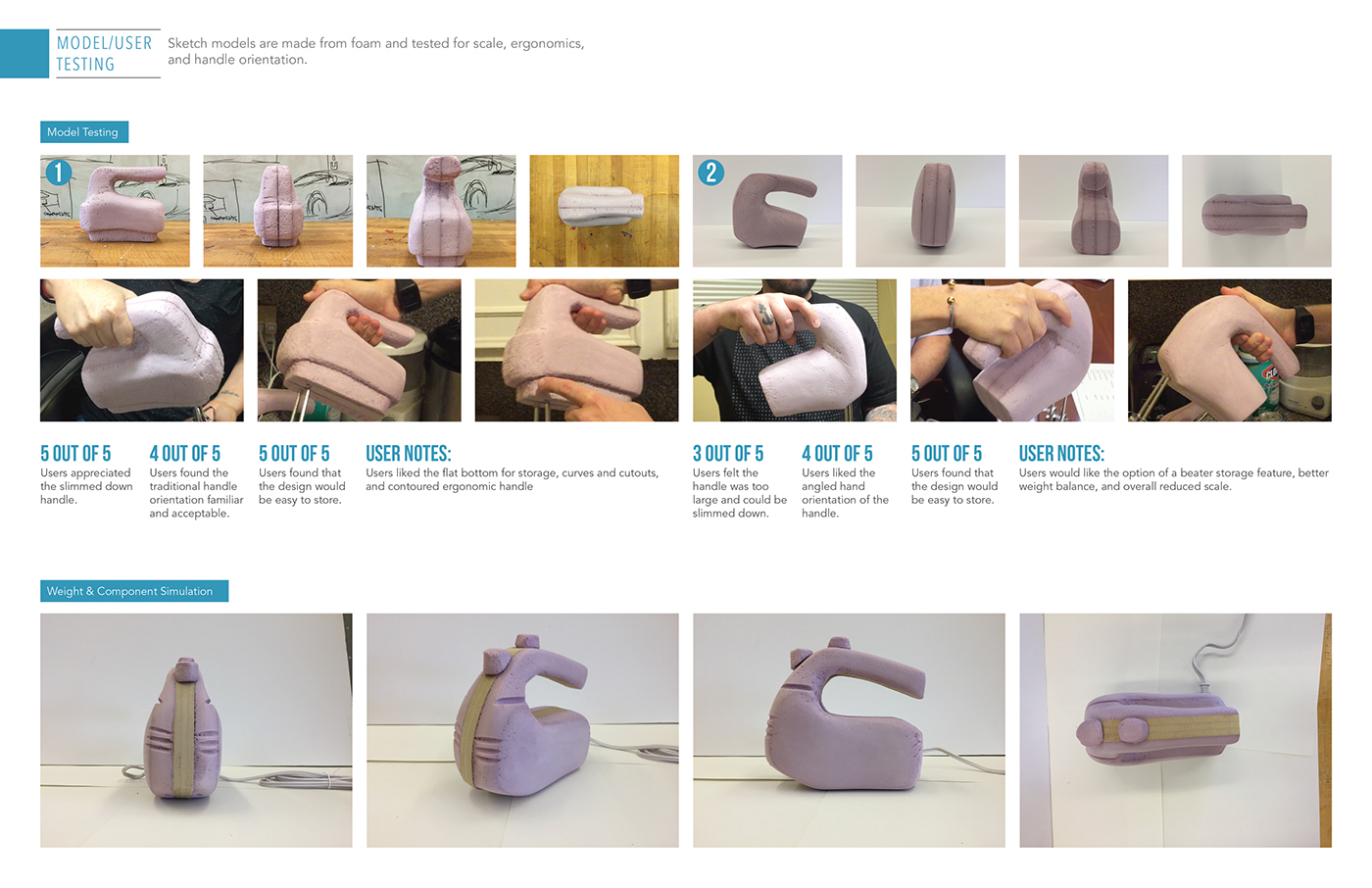 MODEL/USER TESTING

Sketch models are made from foam and tested for scale, ergonomics, and handle orientation.

Model Testing

1

2

5 OUT OF 5
Users appreciated the slimmed down handle.

4 OUT OF 5
Users found the traditional handle orientation familiar and acceptable.

5 OUT OF 5
Users found that the design would be easy to store.

USER NOTES:
Users liked the flat bottom for storage, curves and cutouts, and contoured ergonomic handle

3 OUT OF 5
Users felt the handle was too large and could be slimmed down.

4 OUT OF 5
Users liked the angled hand orientation of the handle.

5 OUT OF 5
Users found that the design would be easy to store.

USER NOTES:
Users would like the option of a beater storage feature, better weight balance, and overall reduced scale.

Weight & Component Simulation