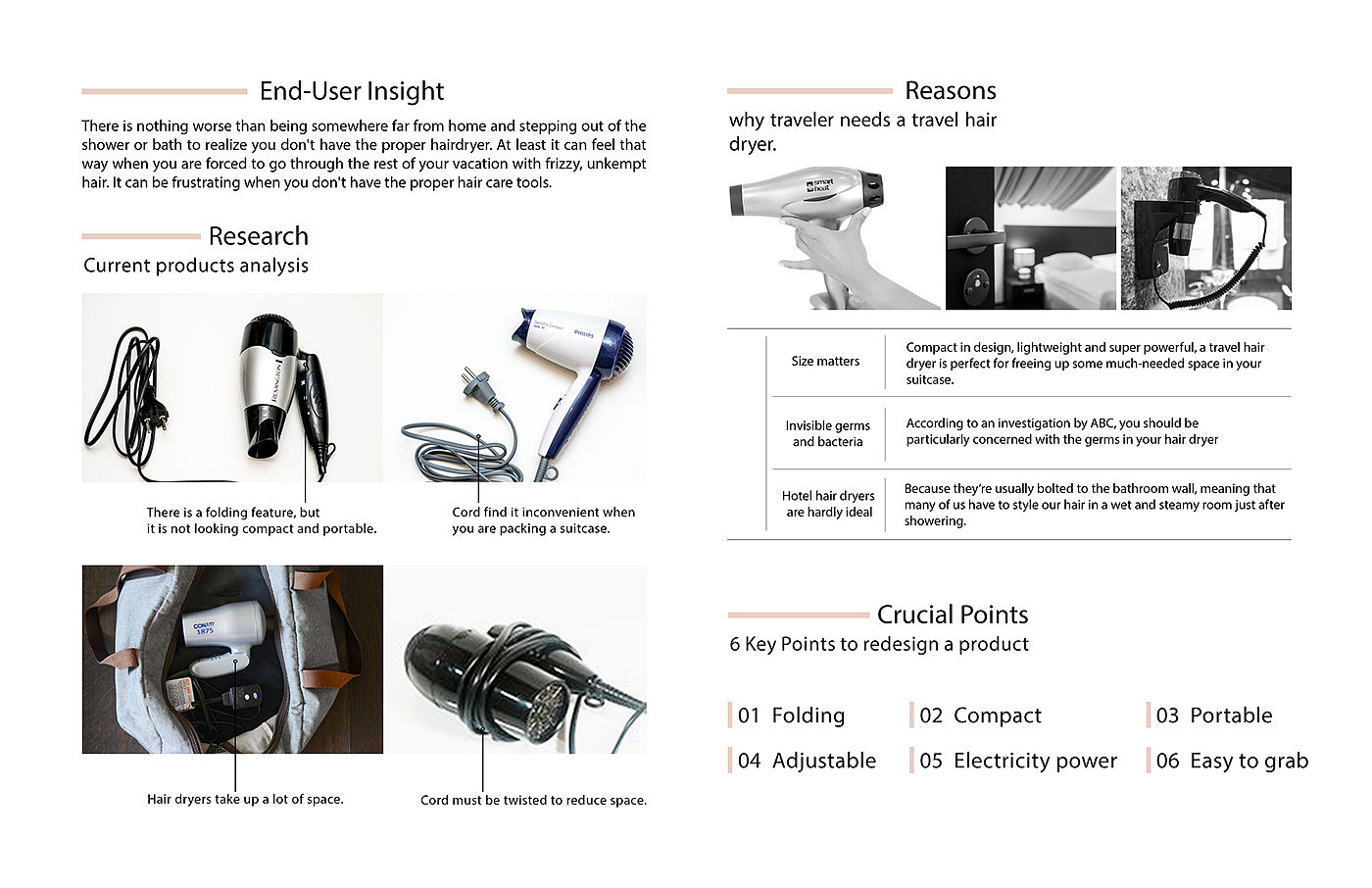 End-User Insight

There is nothing worse than being somewhere far from home and stepping out of the shower or bath to realize you don't have the proper hairdryer. At least it can feel that way when you are forced to go through the rest of your vacation with frizzy, unkempt hair. It can be frustrating when you don't have the proper hair care tools.

Research

Current products analysis

REMINGTON

PHILIPS

There is a folding feature, but it is not looking compact and portable.

Cord find it inconvenient when you are packing a suitcase.

CONAIR 1875

Hair dryers take up a lot of space.

Cord must be twisted to reduce space.

Reasons

why traveler needs a travel hair dryer.

smart heat

| Size matters | Compact in design, lightweight and super powerful, a travel hair dryer is perfect for freeing up some much-needed space in your suitcase. |
|---|---|
| Invisible germs and bacteria | According to an investigation by ABC, you should be particularly concerned with the germs in your hair dryer |
| Hotel hair dryers are hardly ideal | Because they're usually bolted to the bathroom wall, meaning that many of us have to style our hair in a wet and steamy room just after showering. |

Crucial Points

6 Key Points to redesign a product

01 Folding

02 Compact

03 Portable

04 Adjustable

05 Electricity power

06 Easy to grab