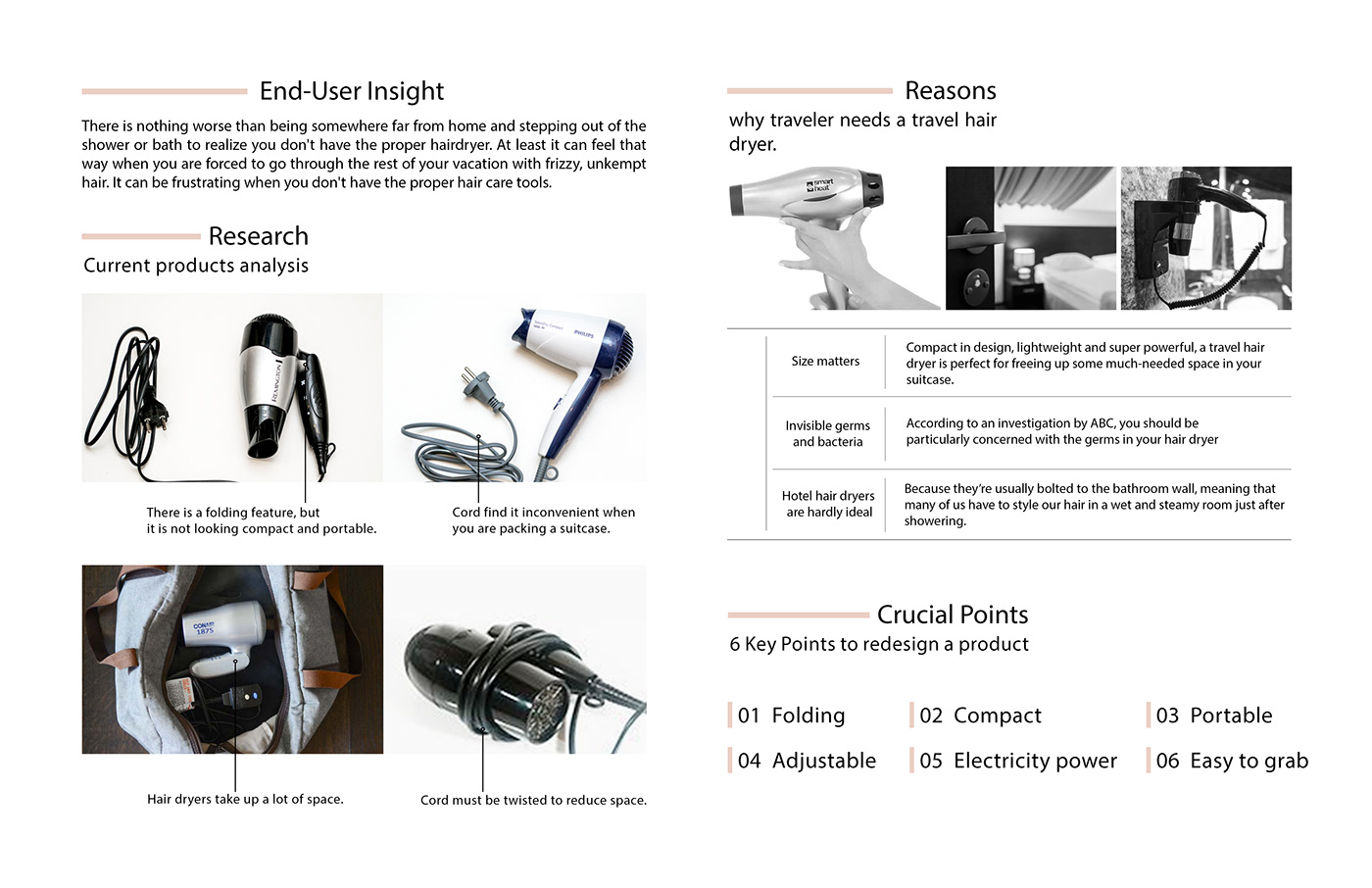 End-User Insight

There is nothing worse than being somewhere far from home and stepping out of the shower or bath to realize you don't have the proper hairdryer. At least it can feel that way when you are forced to go through the rest of your vacation with frizzy, unkempt hair. It can be frustrating when you don't have the proper hair care tools.

Research
Current products analysis

REMINGTON

PHILIPS

There is a folding feature, but it is not looking compact and portable.

Cord find it inconvenient when you are packing a suitcase.

CONAIR 1875

Hair dryers take up a lot of space.

Cord must be twisted to reduce space.

Reasons
why traveler needs a travel hair dryer.

smart heat

| Size matters | Compact in design, lightweight and super powerful, a travel hair dryer is perfect for freeing up some much-needed space in your suitcase. |
|---|---|
| Invisible germs and bacteria | According to an investigation by ABC, you should be particularly concerned with the germs in your hair dryer |
| Hotel hair dryers are hardly ideal | Because they're usually bolted to the bathroom wall, meaning that many of us have to style our hair in a wet and steamy room just after showering. |

Crucial Points
6 Key Points to redesign a product

01 Folding
02 Compact
03 Portable
04 Adjustable
05 Electricity power
06 Easy to grab