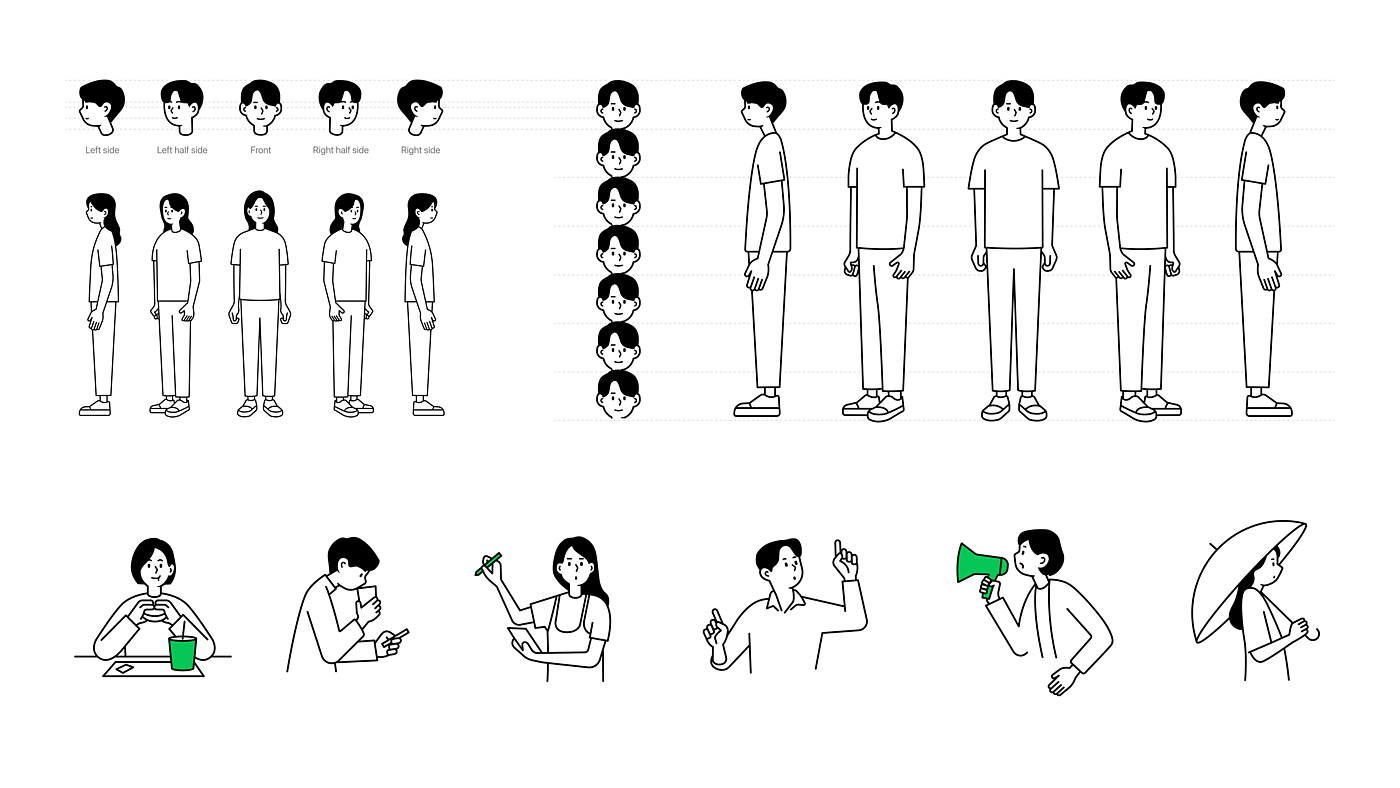 Left side Left half side Front Right half side Right side