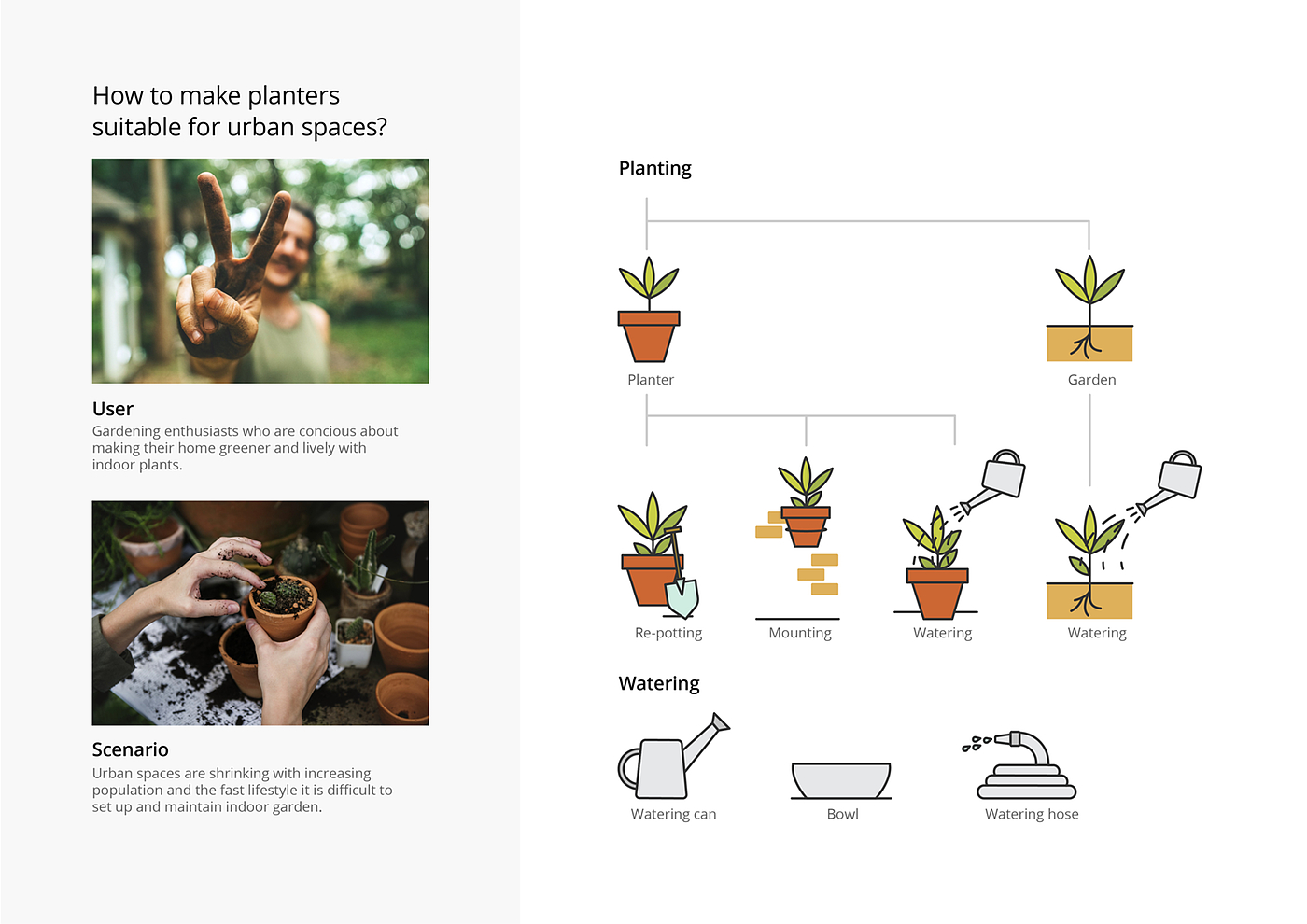 How to make planters suitable for urban spaces?

User
Gardening enthusiasts who are concious about making their home greener and lively with indoor plants.

Scenario
Urban spaces are shrinking with increasing population and the fast lifestyle it is difficult to set up and maintain indoor garden.

Planting

Planter

Garden

Re-potting

Mounting

Watering

Watering

Watering

Watering can

Bowl

Watering hose