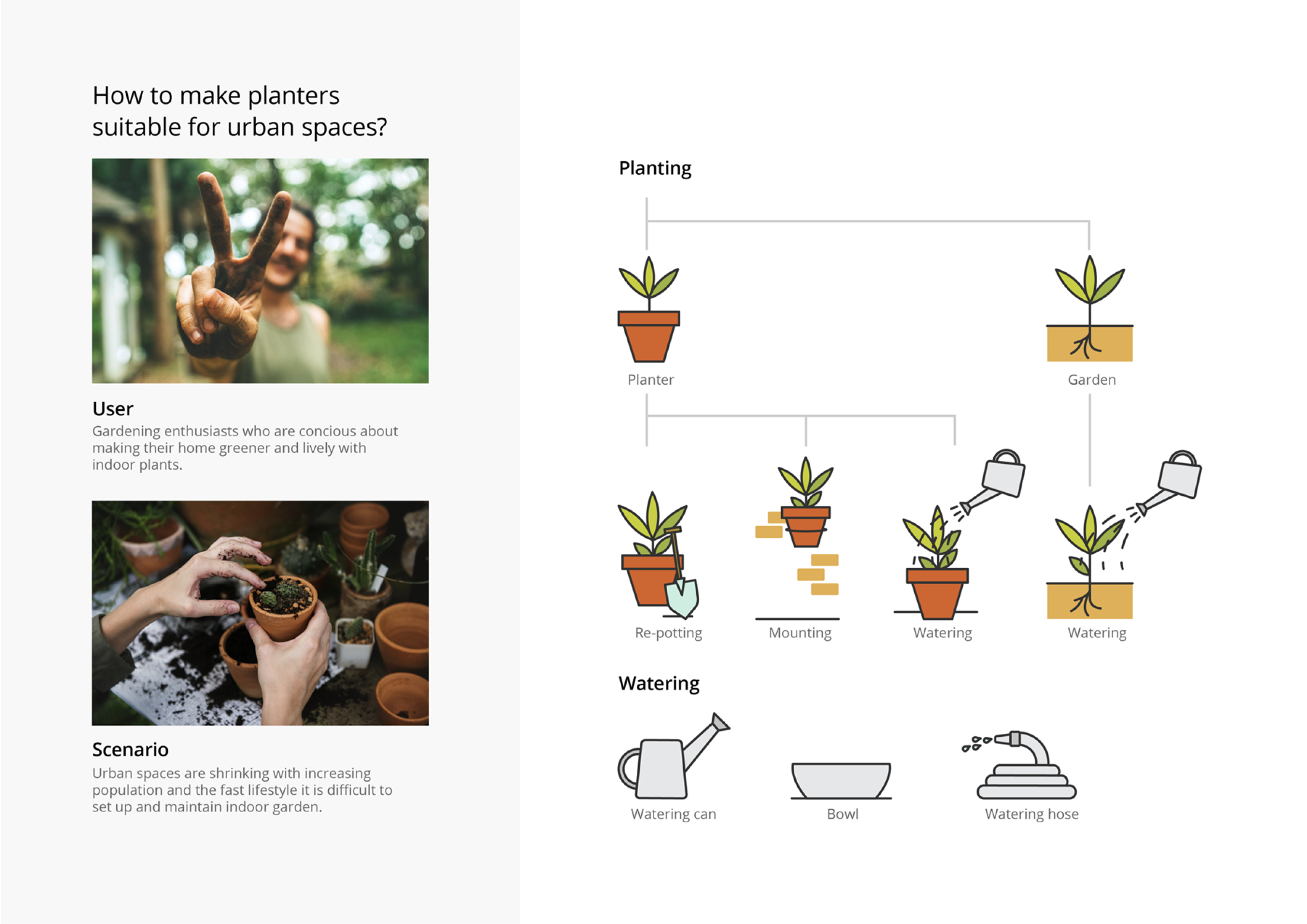 How to make planters suitable for urban spaces?

User
Gardening enthusiasts who are concious about making their home greener and lively with indoor plants.

Scenario
Urban spaces are shrinking with increasing population and the fast lifestyle it is difficult to set up and maintain indoor garden.

Planting

Planter

Garden

Re-potting

Mounting

Watering

Watering

Watering

Watering can

Bowl

Watering hose