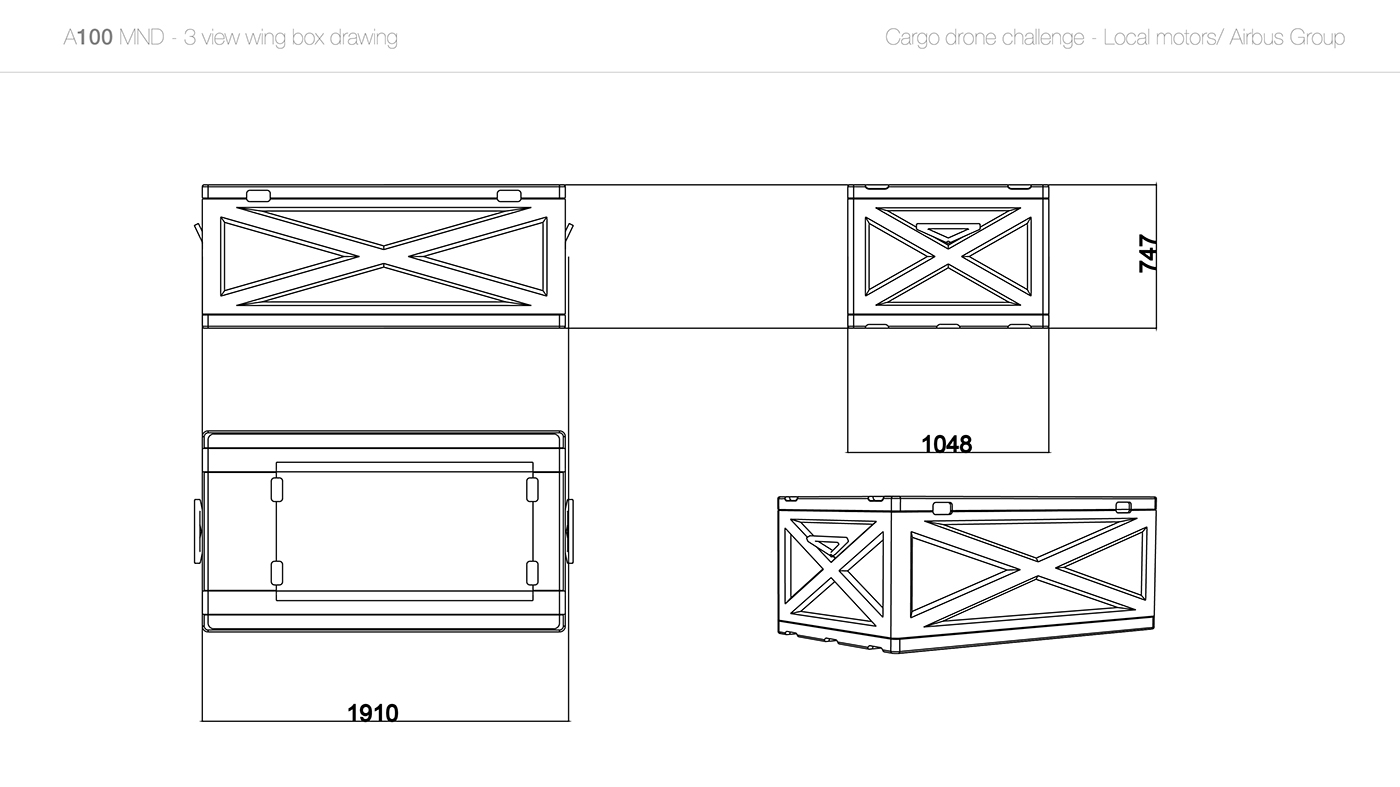 A100 MND - 3 view wing box drawing

Cargo drone challenge - Local motors/ Airbus Group

747

1048

1910