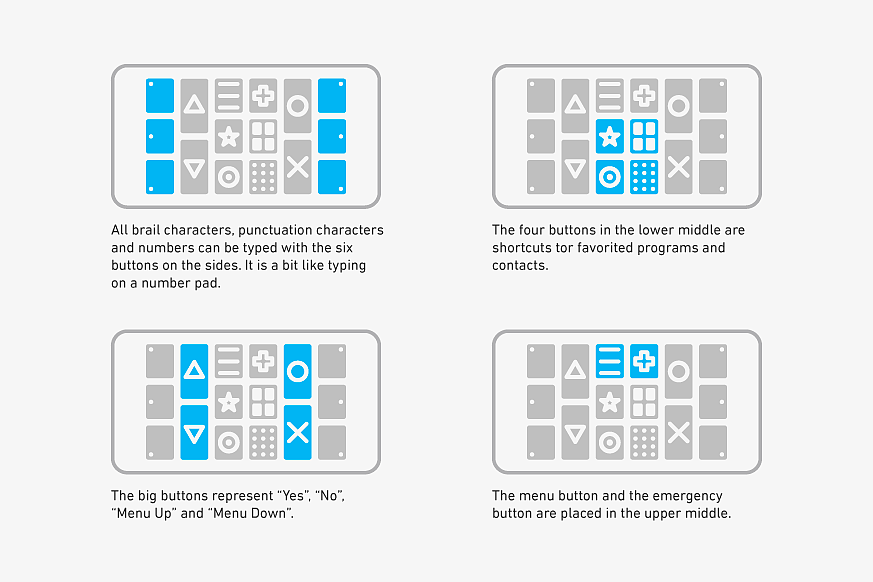 All brail characters, punctuation characters and numbers can be typed with the six buttons on the sides. It is a bit like typing on a number pad.

The four buttons in the lower middle are shortcuts tor favorited programs and contacts.

The big buttons represent “Yes”, “No”, “Menu Up” and “Menu Down”.

The menu button and the emergency button are placed in the upper middle.