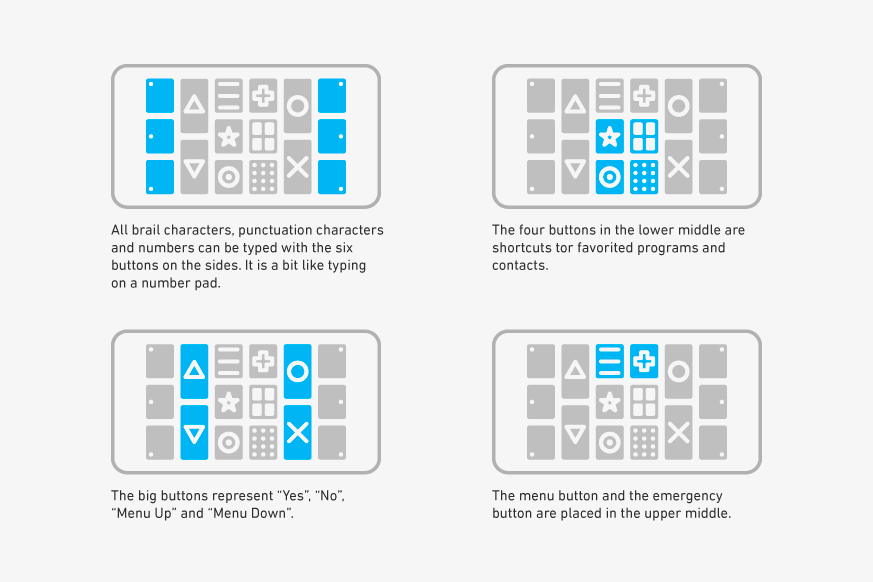 All brail characters, punctuation characters and numbers can be typed with the six buttons on the sides. It is a bit like typing on a number pad.

The four buttons in the lower middle are shortcuts tor favorited programs and contacts.

The big buttons represent “Yes”, “No”, “Menu Up” and “Menu Down”.

The menu button and the emergency button are placed in the upper middle.