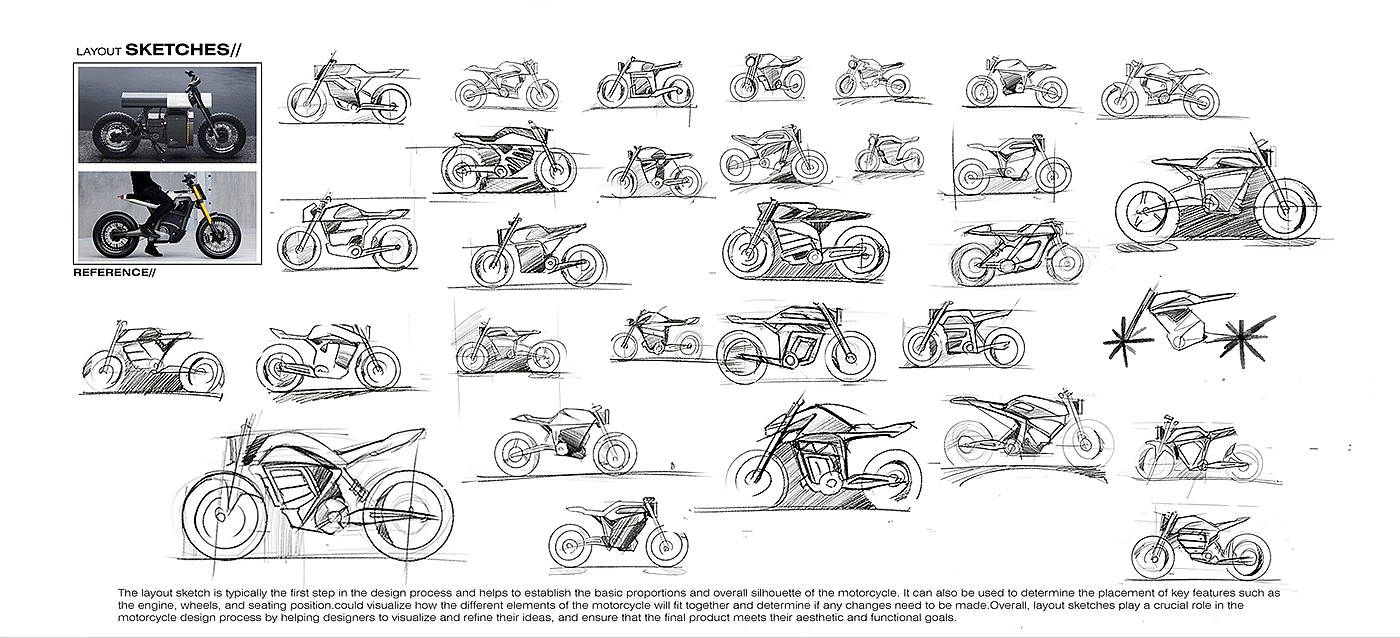 LAYOUT SKETCHES//

REFERENCE//

The layout sketch is typically the first step in the design process and helps to establish the basic proportions and overall silhouette of the motorcycle. It can also be used to determine the placement of key features such as the engine, wheels, and seating position.could visualize how the different elements of the motorcycle will fit together and determine if any changes need to be made.Overall, layout sketches play a crucial role in the motorcycle design process by helping designers to visualize and refine their ideas, and ensure that the final product meets their aesthetic and functional goals.