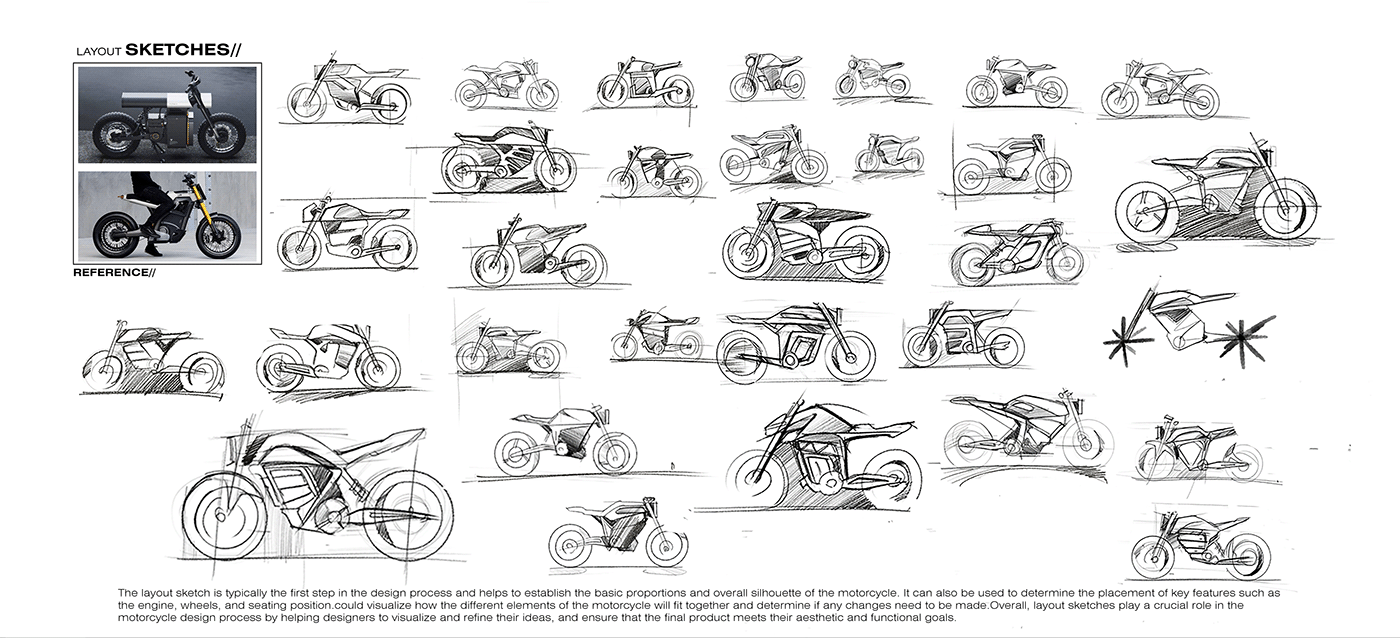 LAYOUT SKETCHES//

REFERENCE//

The layout sketch is typically the first step in the design process and helps to establish the basic proportions and overall silhouette of the motorcycle. It can also be used to determine the placement of key features such as the engine, wheels, and seating position.could visualize how the different elements of the motorcycle will fit together and determine if any changes need to be made.Overall, layout sketches play a crucial role in the motorcycle design process by helping designers to visualize and refine their ideas, and ensure that the final product meets their aesthetic and functional goals.