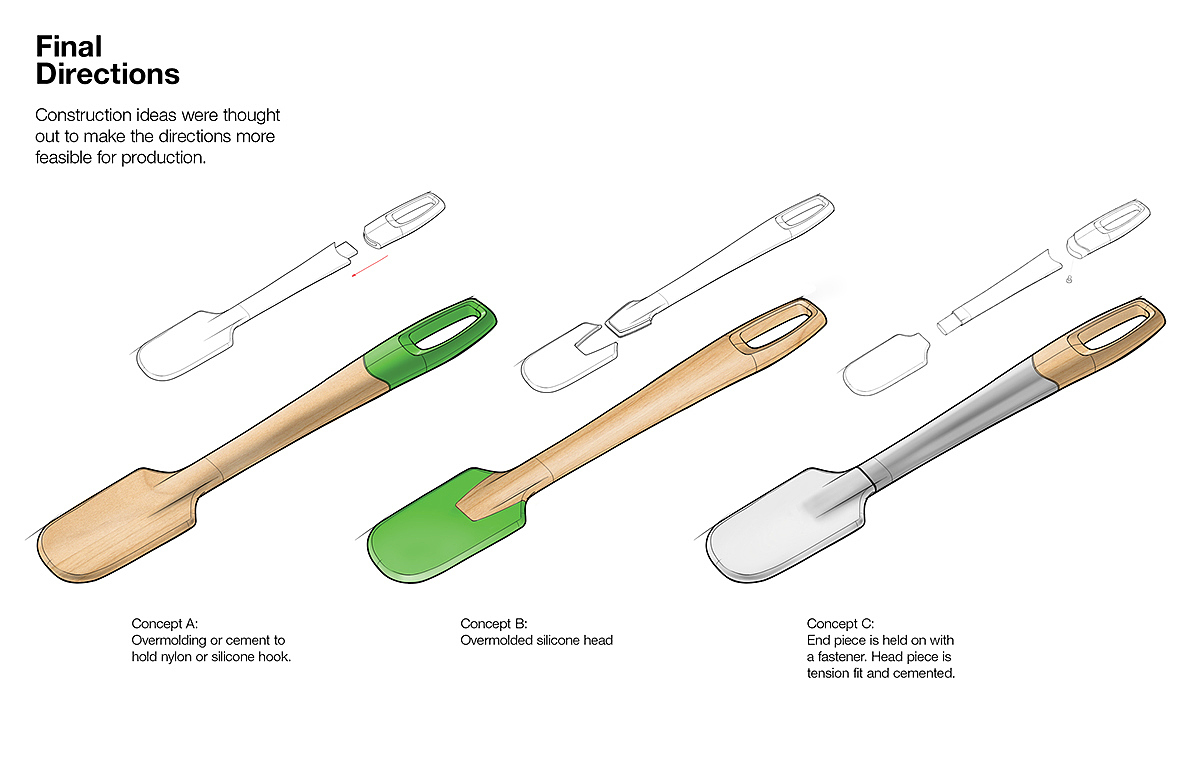 Final Directions

Construction ideas were thought out to make the directions more feasible for production.

Concept A:
Overmolding or cement to hold nylon or silicone hook.

Concept B:
Overmolded silicone head

Concept C:
End piece is held on with a fastener. Head piece is tension fit and cemented.