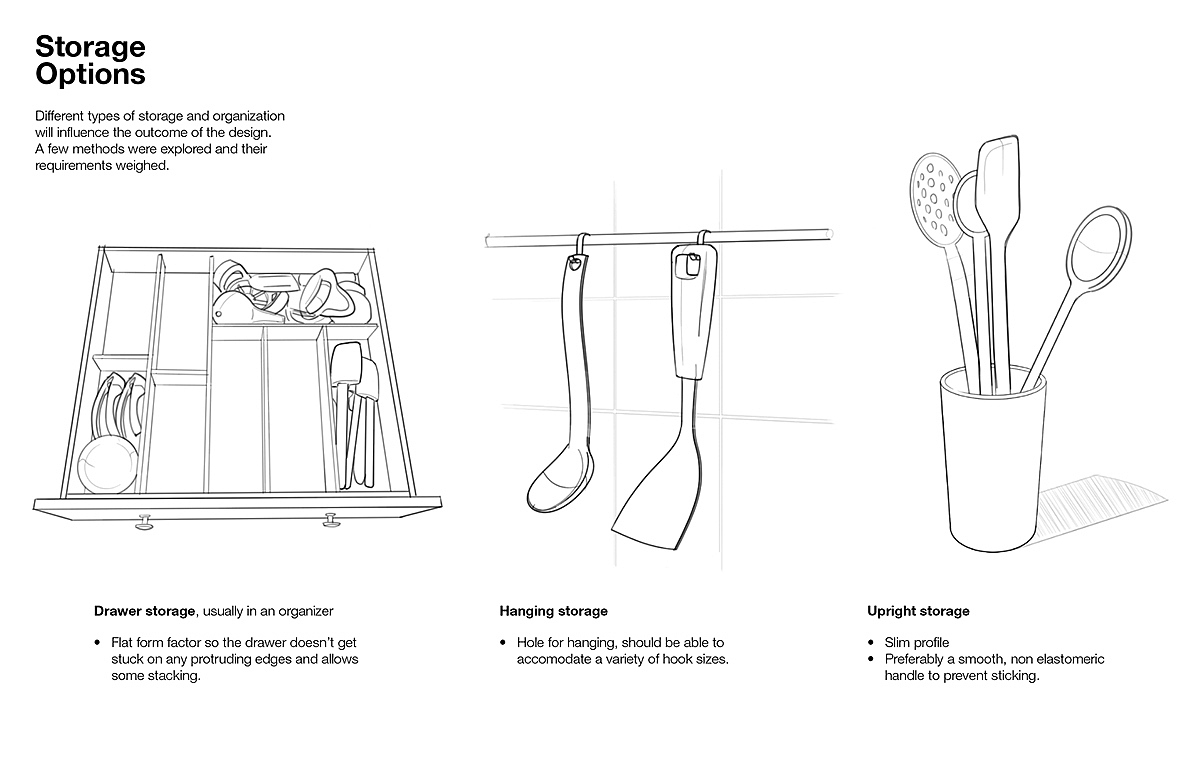 Storage Options

Different types of storage and organization will influence the outcome of the design. A few methods were explored and their requirements weighed.

Drawer storage, usually in an organizer

• Flat form factor so the drawer doesn't get stuck on any protruding edges and allows some stacking.

Hanging storage

• Hole for hanging, should be able to accomodate a variety of hook sizes.

Upright storage

• Slim profile
• Preferably a smooth, non elastomeric handle to prevent sticking.