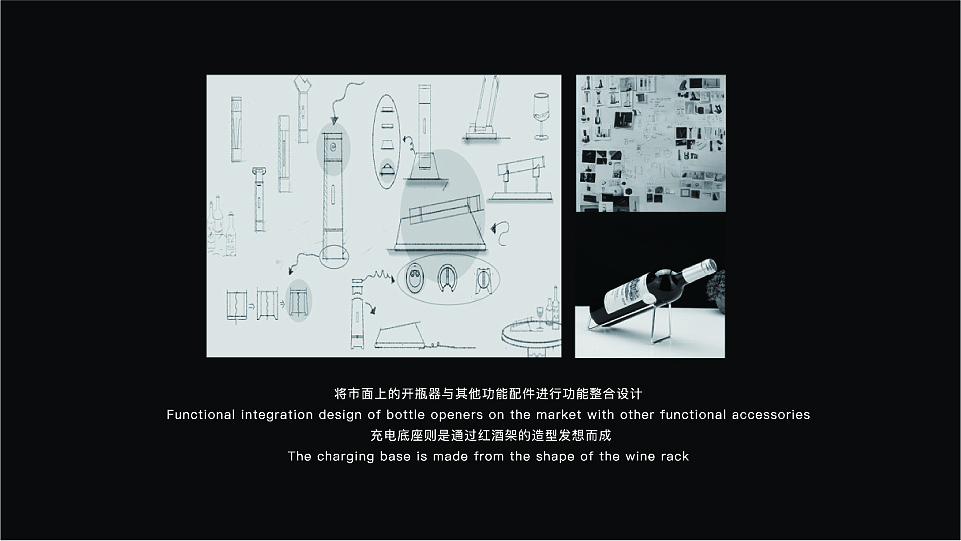 将市面上的开瓶器与其他功能配件进行功能整合设计
Functional integration design of bottle openers on the market with other functional accessories
充电底座则是通过红酒架的造型发想而成
The charging base is made from the shape of the wine rack