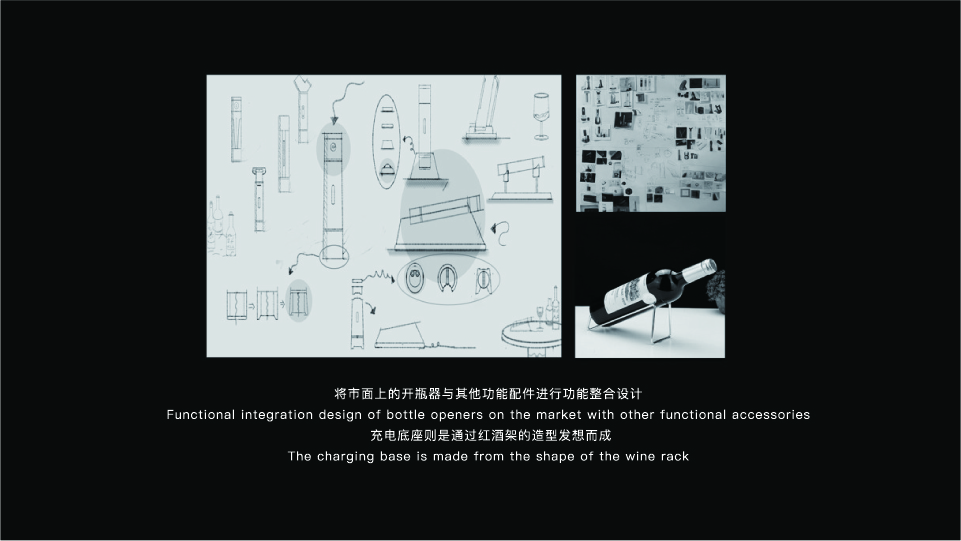 将市面上的开瓶器与其他功能配件进行功能整合设计
Functional integration design of bottle openers on the market with other functional accessories
充电底座则是通过红酒架的造型发想而成
The charging base is made from the shape of the wine rack