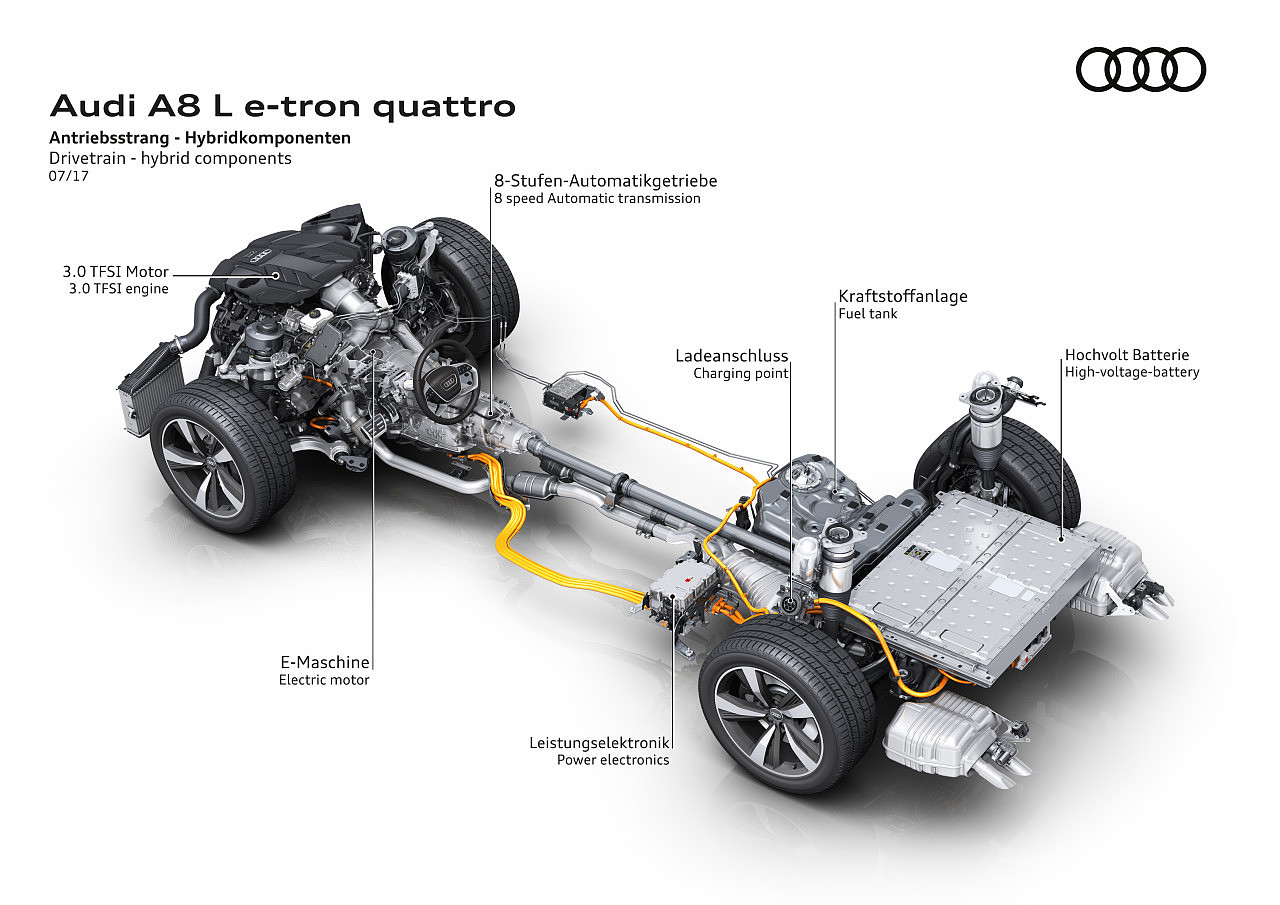 Audi A8 L e-tron quattro
Antriebsstrang - Hybridkomponenten
Drivetrain - hybrid components
07/17

8-Stufen-Automatikgetriebe
8 speed Automatic transmission

3.0 TFSI Motor
3.0 TFSI engine

Kraftstoffanlage
Fuel tank

Ladeanschluss
Charging point

Hochvolt Batterie
High-voltage-battery

E-Maschine
Electric motor

Leistungselektronik
Power electronics