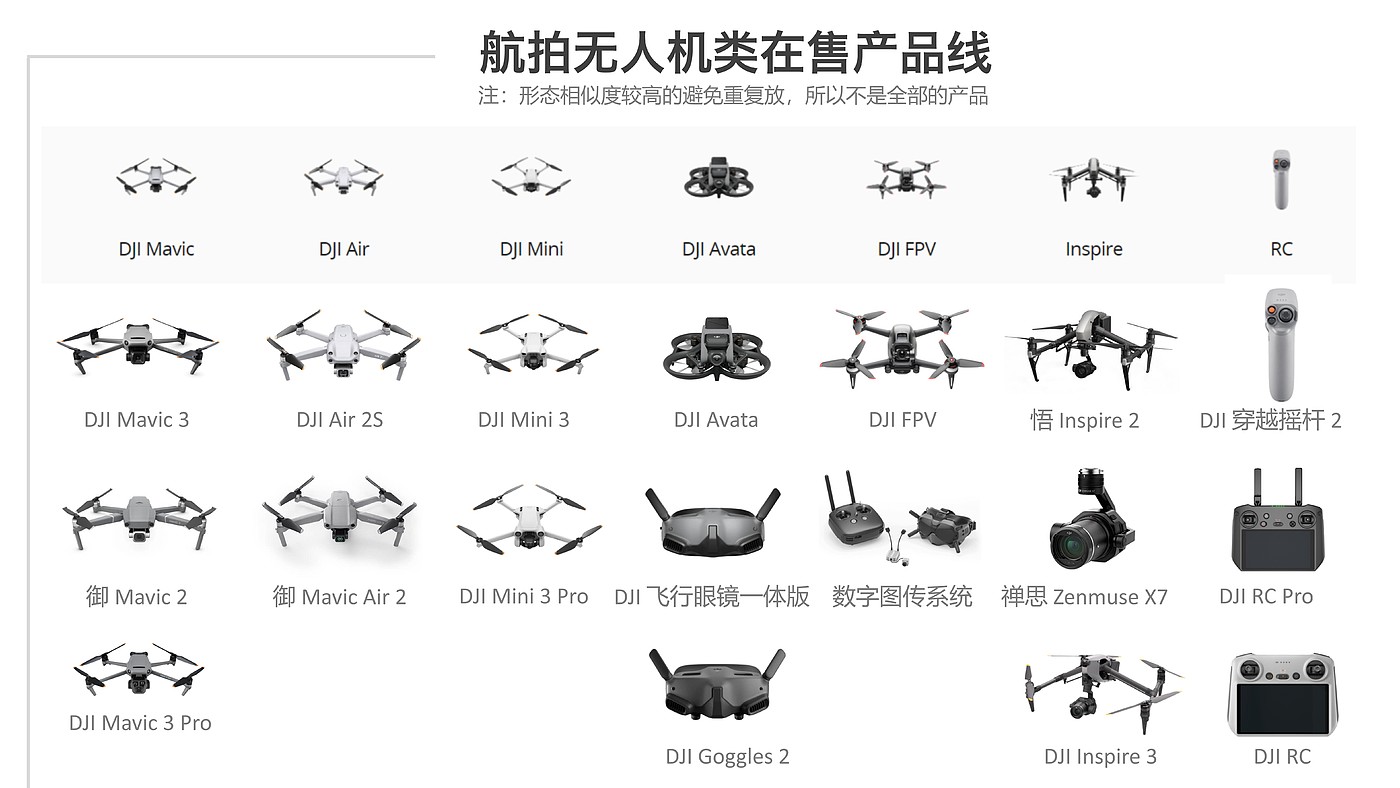 航拍无人机类在售产品线
注：形态相似度较高的避免重复放，所以不是全部的产品

DJI Mavic
DJI Air
DJI Mini
DJI Avata
DJI FPV
Inspire
RC

DJI Mavic 3
DJI Air 2S
DJI Mini 3
DJI Avata
DJI FPV
悟 Inspire 2
DJI 穿越摇杆 2

御 Mavic 2
御 Mavic Air 2
DJI Mini 3 Pro
DJI 飞行眼镜一体版
数字图传系统
禅思 Zenmuse X7
DJI RC Pro

DJI Mavic 3 Pro
DJI Goggles 2
DJI Inspire 3
DJI RC