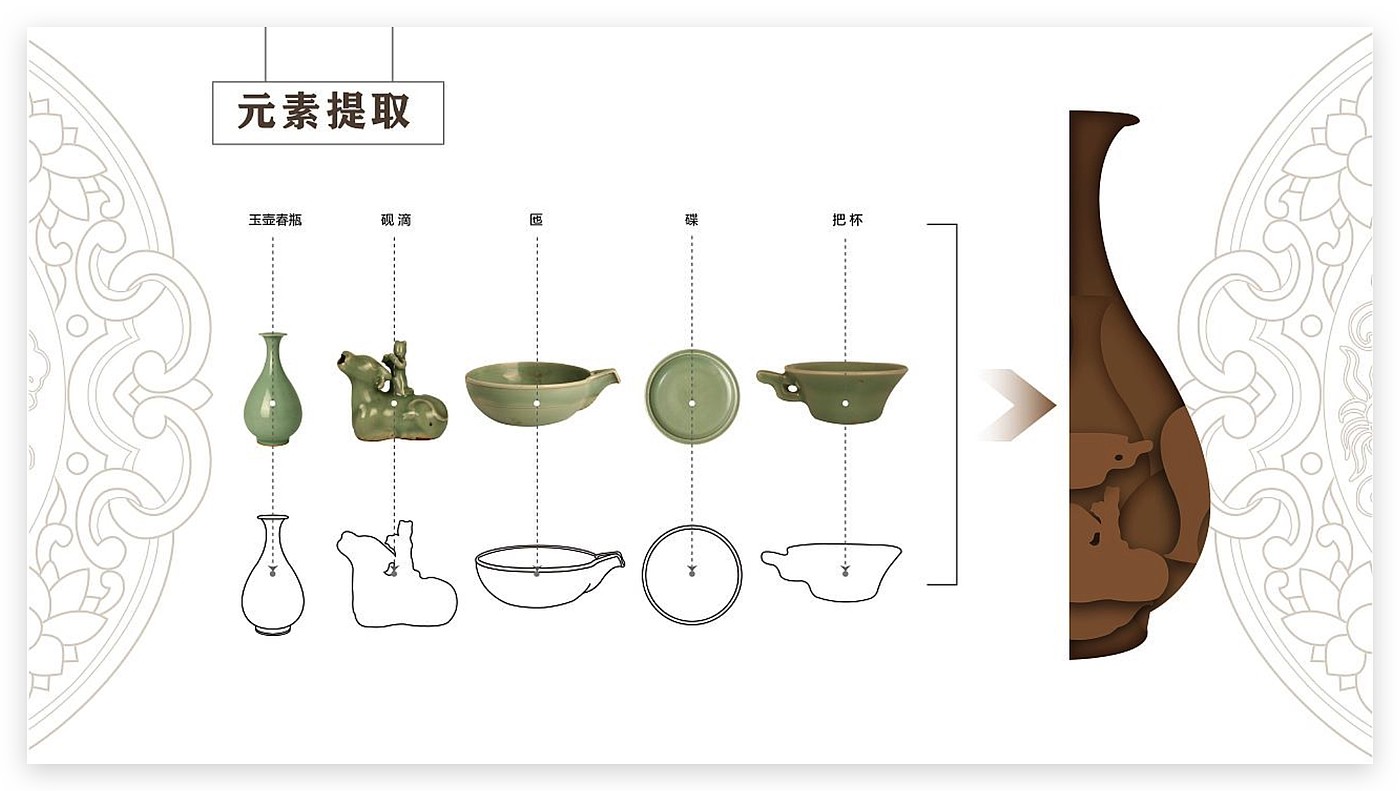 元素提取

玉壶春瓶

砚滴

匜

碟

把杯