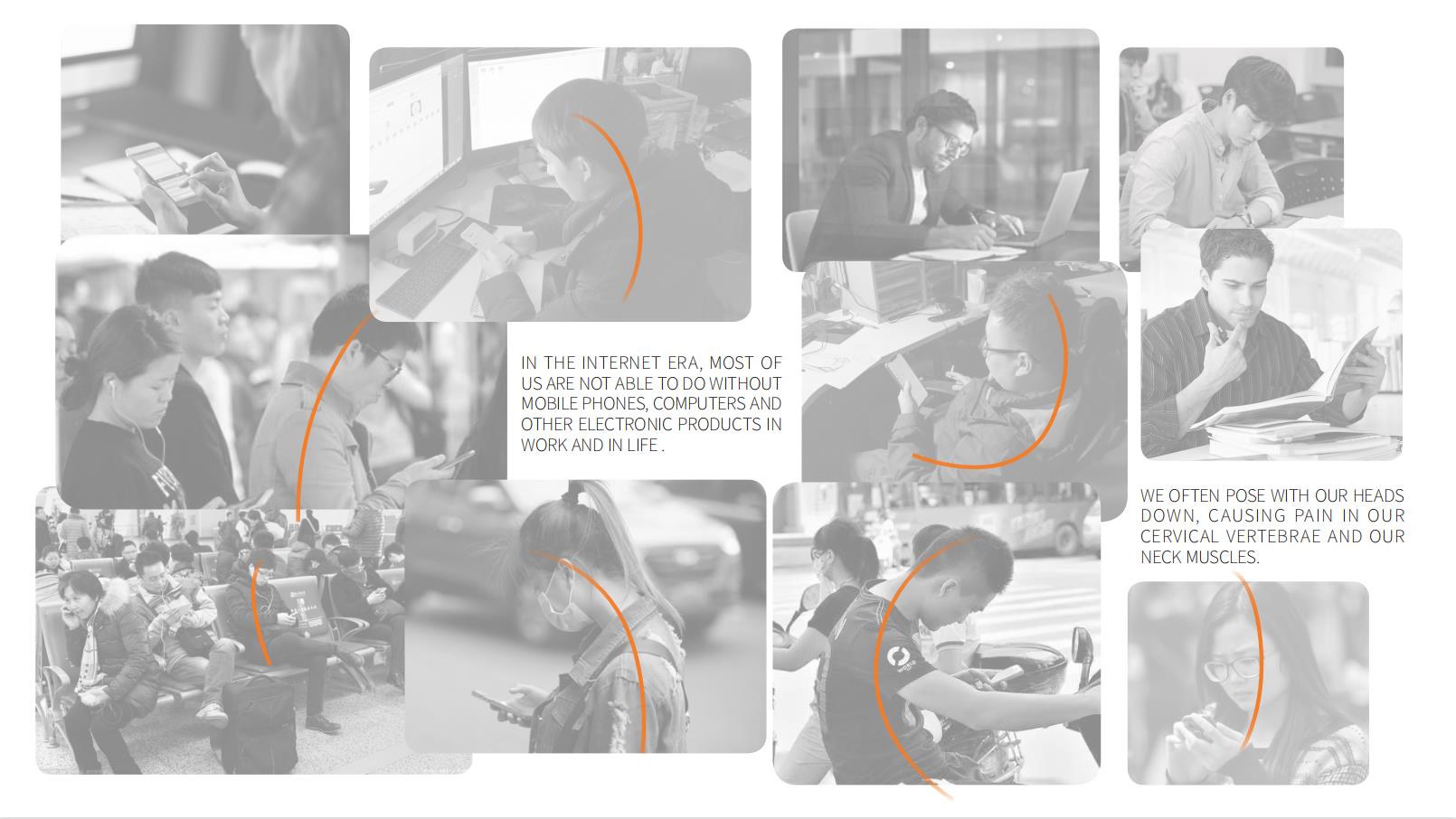 IN THE INTERNET ERA, MOST OF US ARE NOT ABLE TO DO WITHOUT MOBILE PHONES, COMPUTERS AND OTHER ELECTRONIC PRODUCTS IN WORK AND IN LIFE .

WE OFTEN POSE WITH OUR HEADS DOWN, CAUSING PAIN IN OUR CERVICAL VERTEBRAE AND OUR NECK MUSCLES.