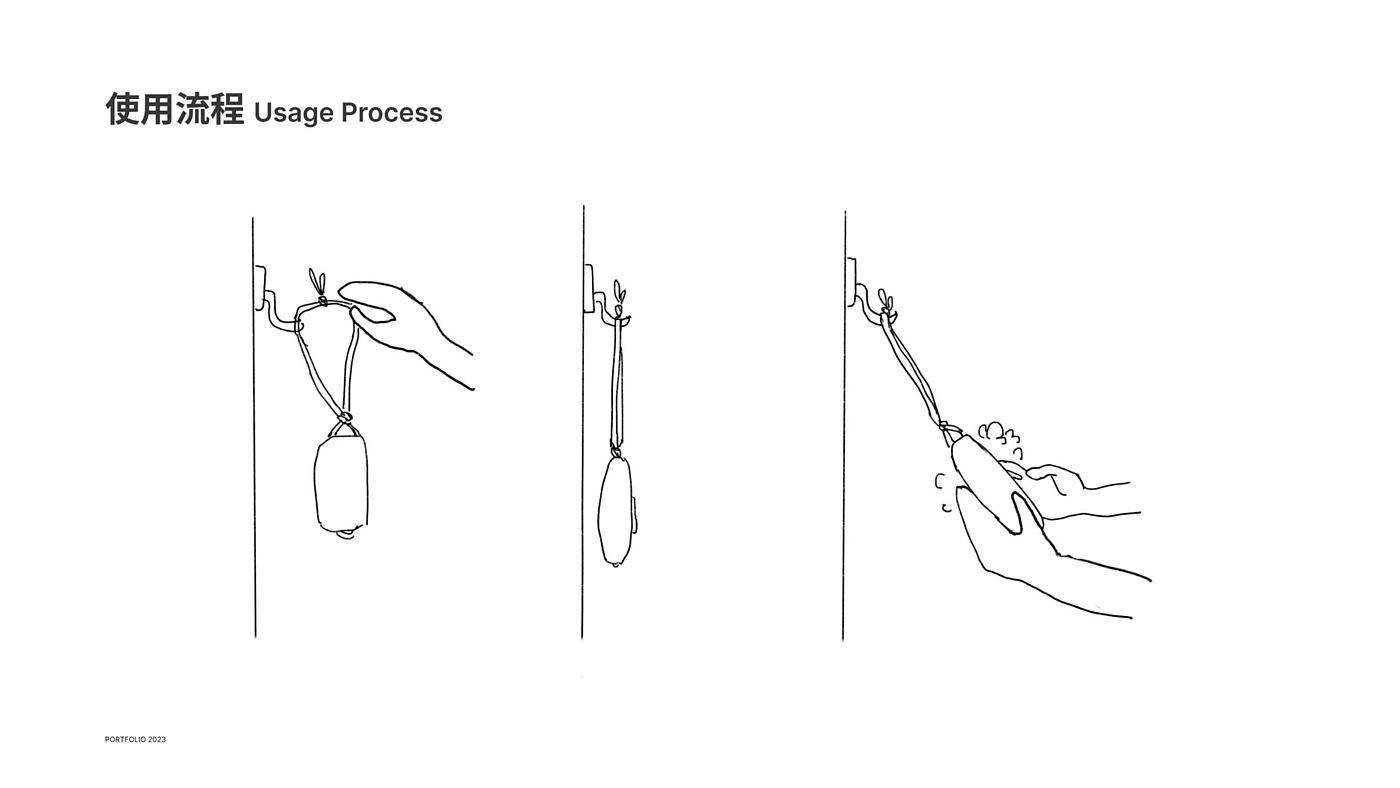 使用流程 Usage Process

PORTFOLIO 2023