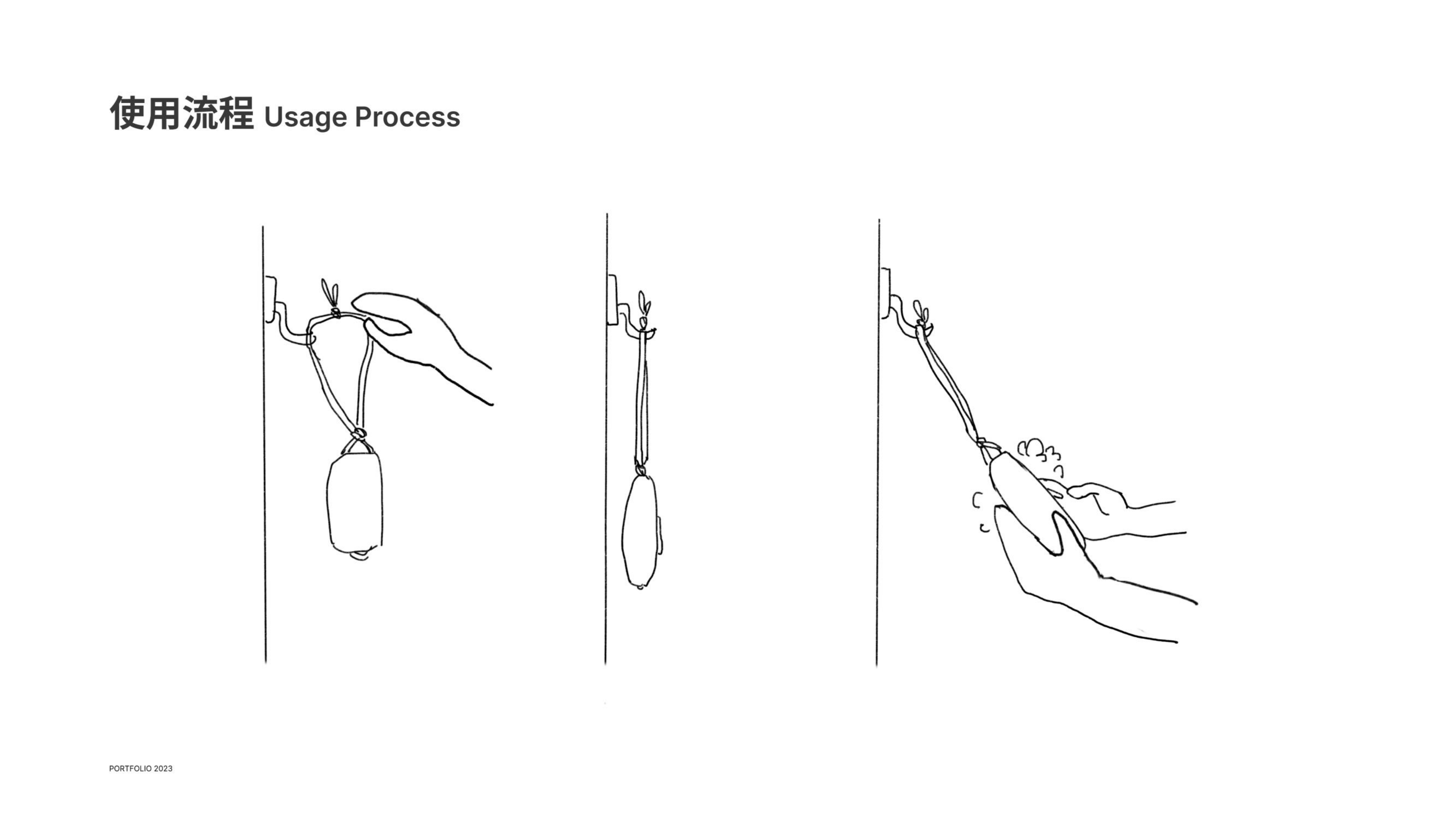 使用流程 Usage Process

PORTFOLIO 2023