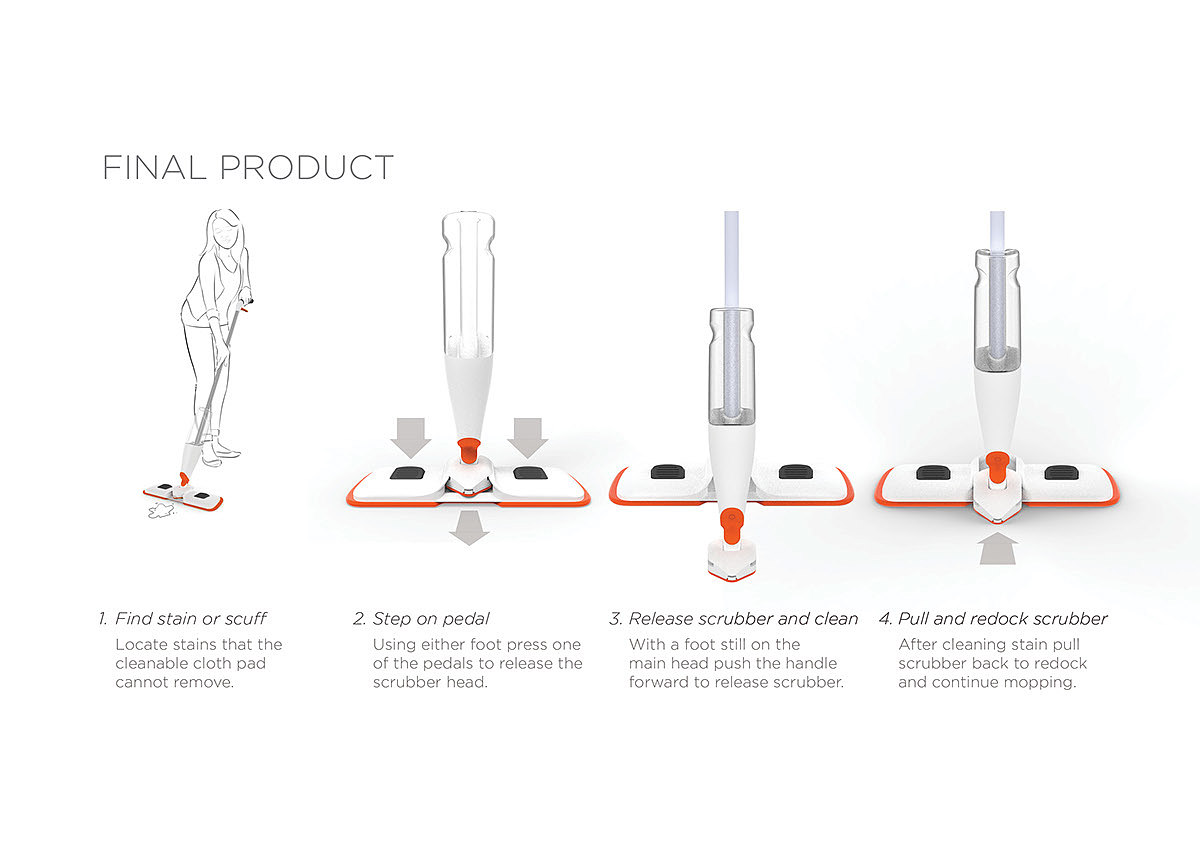 FINAL PRODUCT

1. Find stain or scuff
Locate stains that the cleanable cloth pad cannot remove.

2. Step on pedal
Using either foot press one of the pedals to release the scrubber head.

3. Release scrubber and clean
With a foot still on the main head push the handle forward to release scrubber.

4. Pull and redock scrubber
After cleaning stain pull scrubber back to redock and continue mopping.