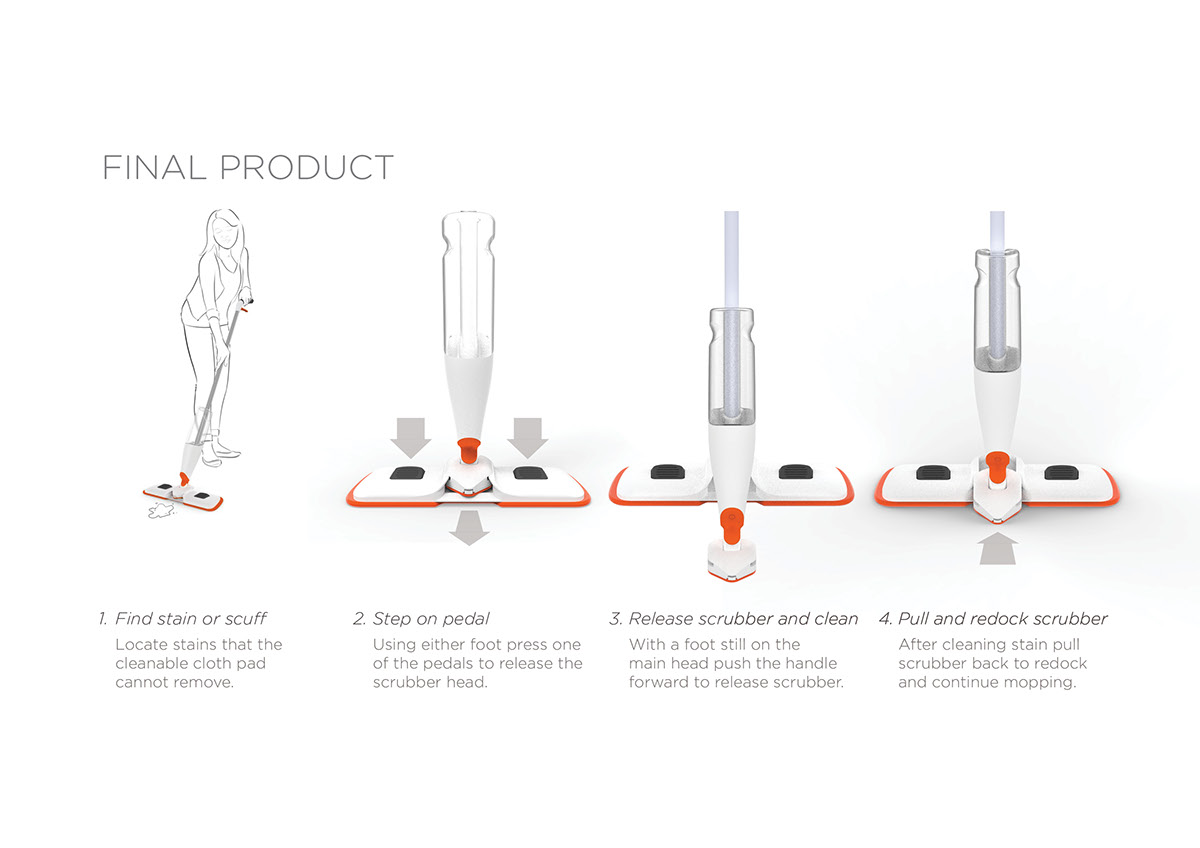 FINAL PRODUCT

1. Find stain or scuff
Locate stains that the cleanable cloth pad cannot remove.

2. Step on pedal
Using either foot press one of the pedals to release the scrubber head.

3. Release scrubber and clean
With a foot still on the main head push the handle forward to release scrubber.

4. Pull and redock scrubber
After cleaning stain pull scrubber back to redock and continue mopping.