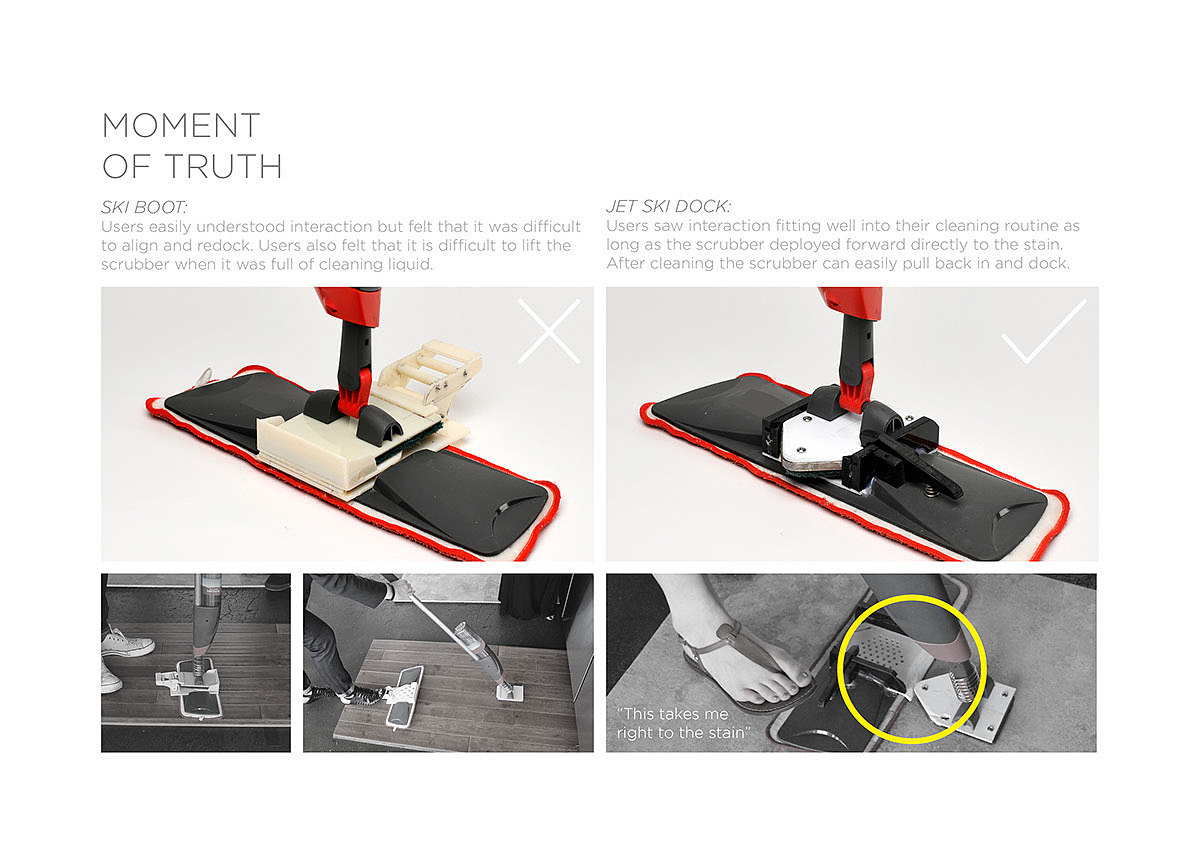 MOMENT
OF TRUTH

SKI BOOT:
Users easily understood interaction but felt that it was difficult to align and redock. Users also felt that it is difficult to lift the scrubber when it was full of cleaning liquid.

JET SKI DOCK:
Users saw interaction fitting well into their cleaning routine as long as the scrubber deployed forward directly to the stain. After cleaning the scrubber can easily pull back in and dock.

"This takes me right to the stain"